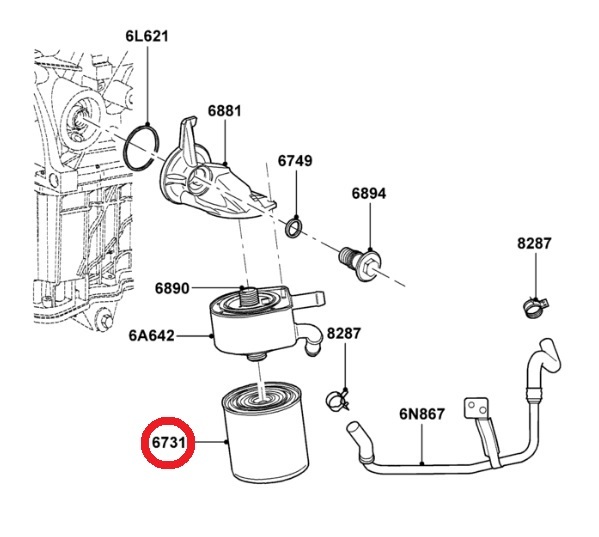 6L621
6881
6749
6894
8287
6890
6A642
8287
6N867
6731