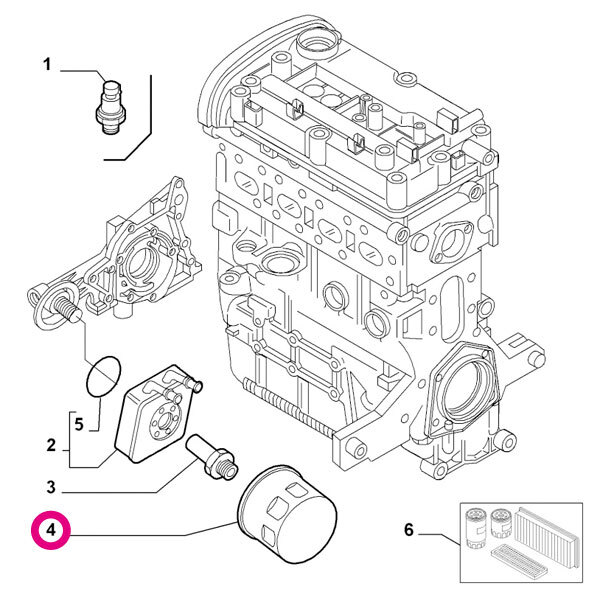 1
5
2
3
4
6