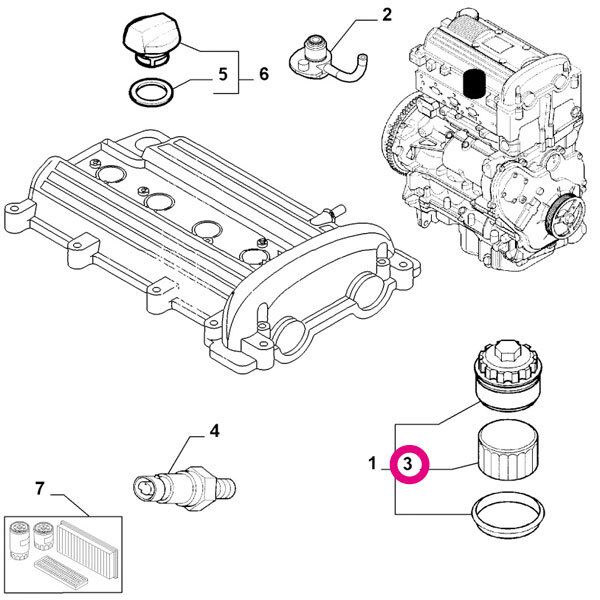 2
5
6
4
1
3
7