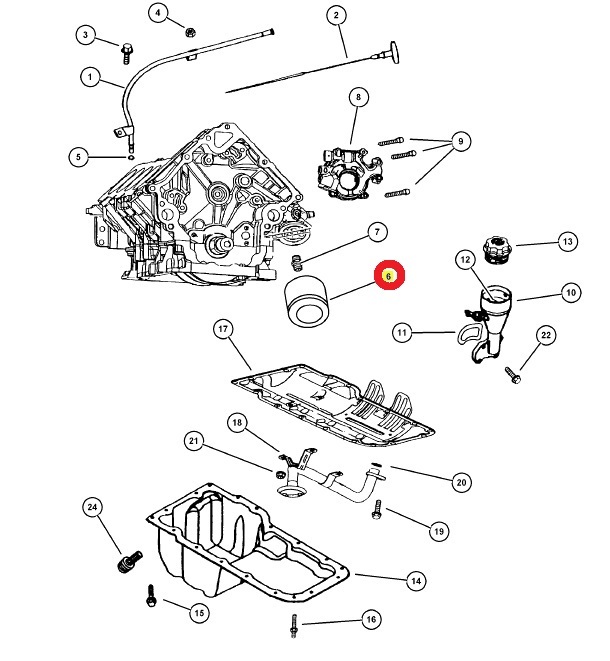 4
2
3
1
8
9
5
7
13
6
12
10
11
22
17
18
21
20
24
19
14
15
16