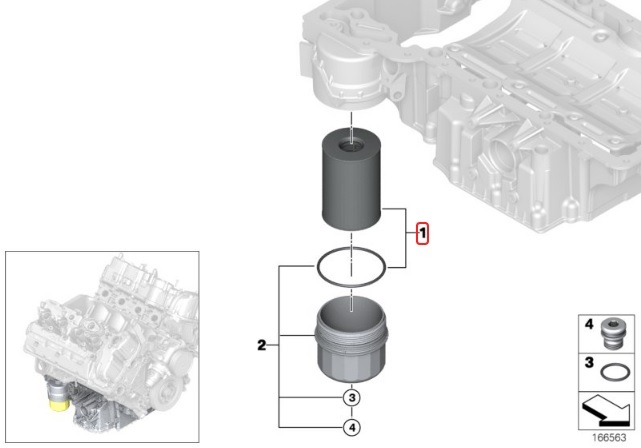 1
2
3
4
4
3
166563