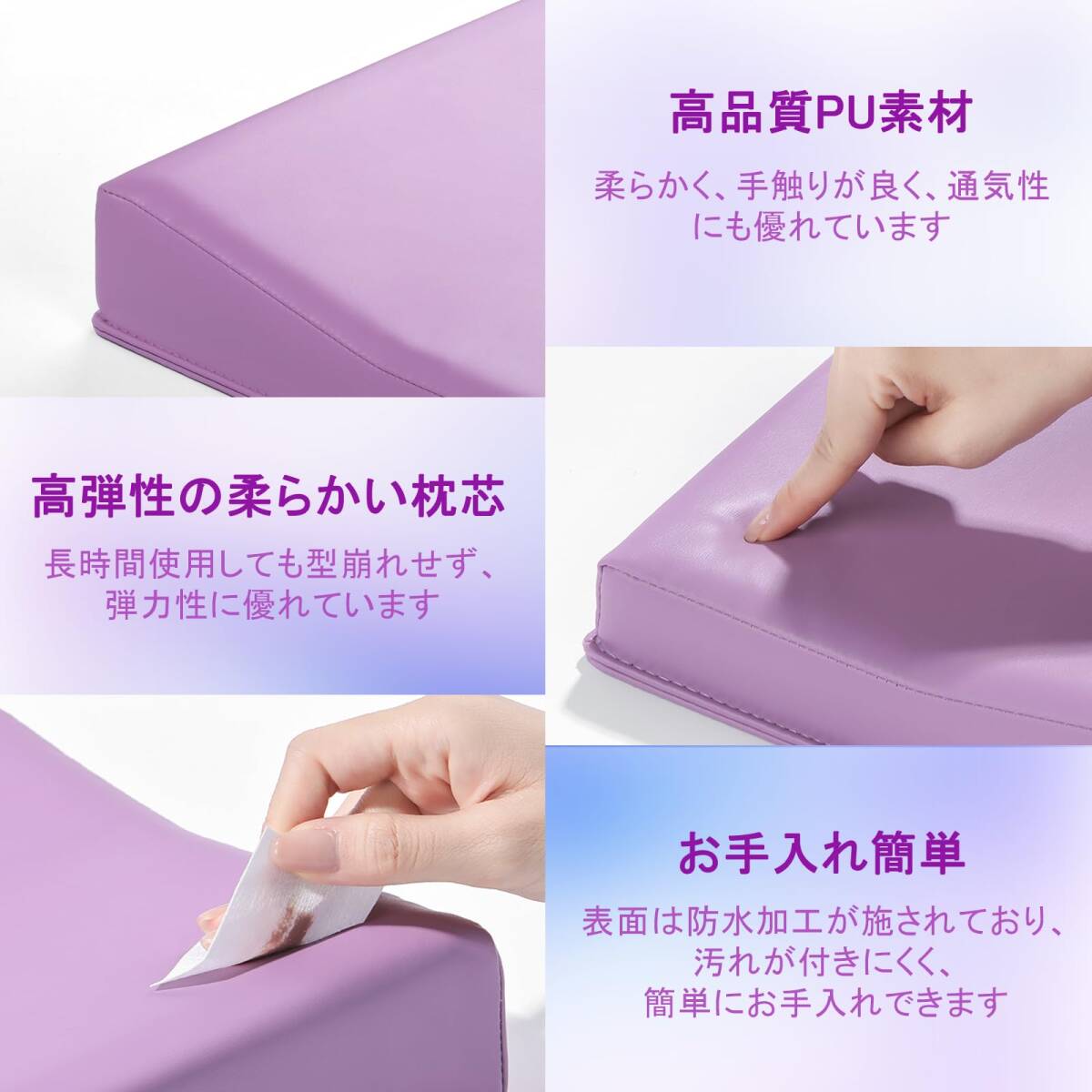 高品質PU素材

柔らかく、手触りが良く、通気性にも優れています

高弾性の柔らかい枕芯

長時間使用しても型崩れせず、弾力性に優れています

お手入れ簡単

表面は防水加工が施されており、汚れが付きにくく、簡単にお手入れできます