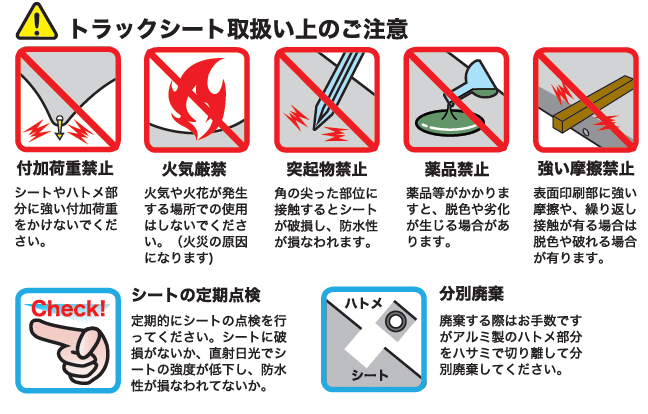 トラックシート取扱い上のご注意

付加荷重禁止

シートやハトメ部分に強い付加荷重をかけないでください。

火気厳禁

火気や火花が発生する場所での使用はしないでください。（火災の原因になります）

突起物禁止

角の尖った部位に接触するとシートが破損し、防水性が損なわれます。

薬品禁止

薬品等がかかりますと、脱色や劣化が生じる場合があります。

強い摩擦禁止

表面印刷部に強い摩擦や、繰り返し接触が有る場合は脱色や破れる場合が有ります。

Check!

シートの定期点検

定期的にシートの点検を行ってください。シートに破損がないか、直射日光でシートの強度が低下し、防水性が損なわれてないか。

ハトメ

シート

分別廃棄

廃棄する際はお手数ですがアルミ製のハトメ部分をハサミで切り離して分別廃棄してください。