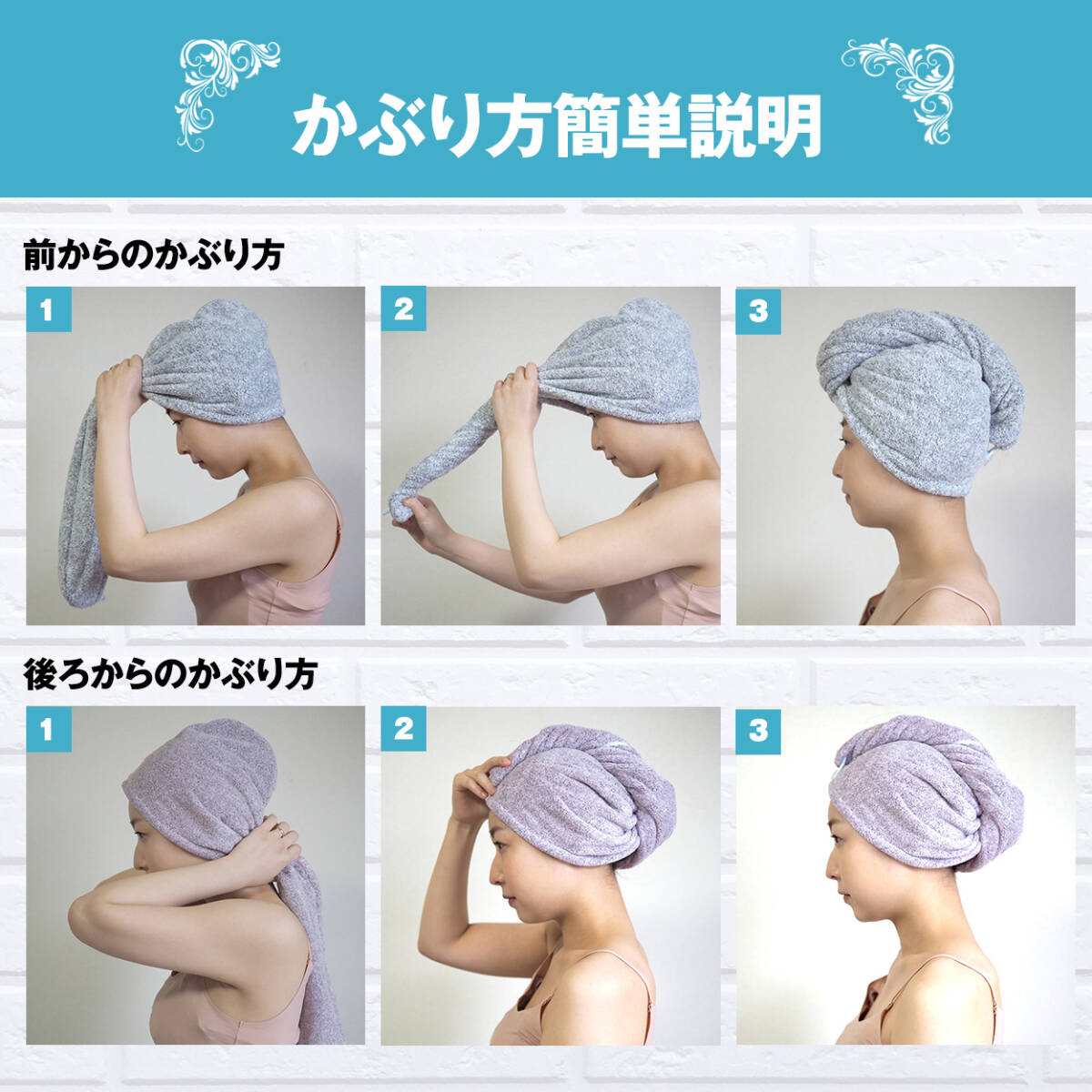 かぶり方簡単説明

前からのかぶり方

1

2

3

後ろからのかぶり方

1

2

3