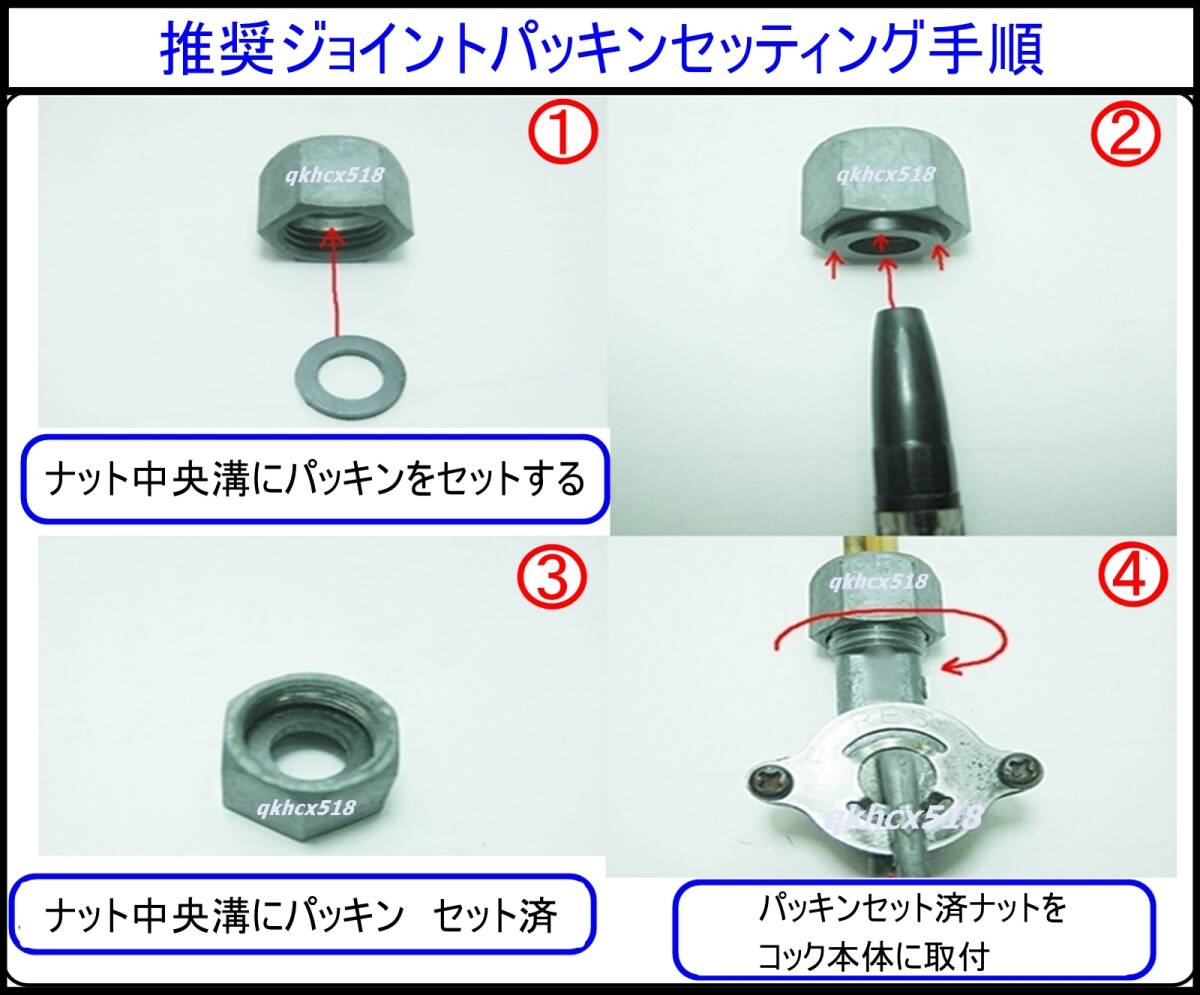 推奨ジョイントパッキンセッティング手順

①

qkhcx518

ナット中央溝にパッキンをセットする

②

qkhcx518

③

qkhcx518

ナット中央溝にパッキン　セット済

④

qkhcx518

qkhcx518

パッキンセット済ナットを
コック本体に取付