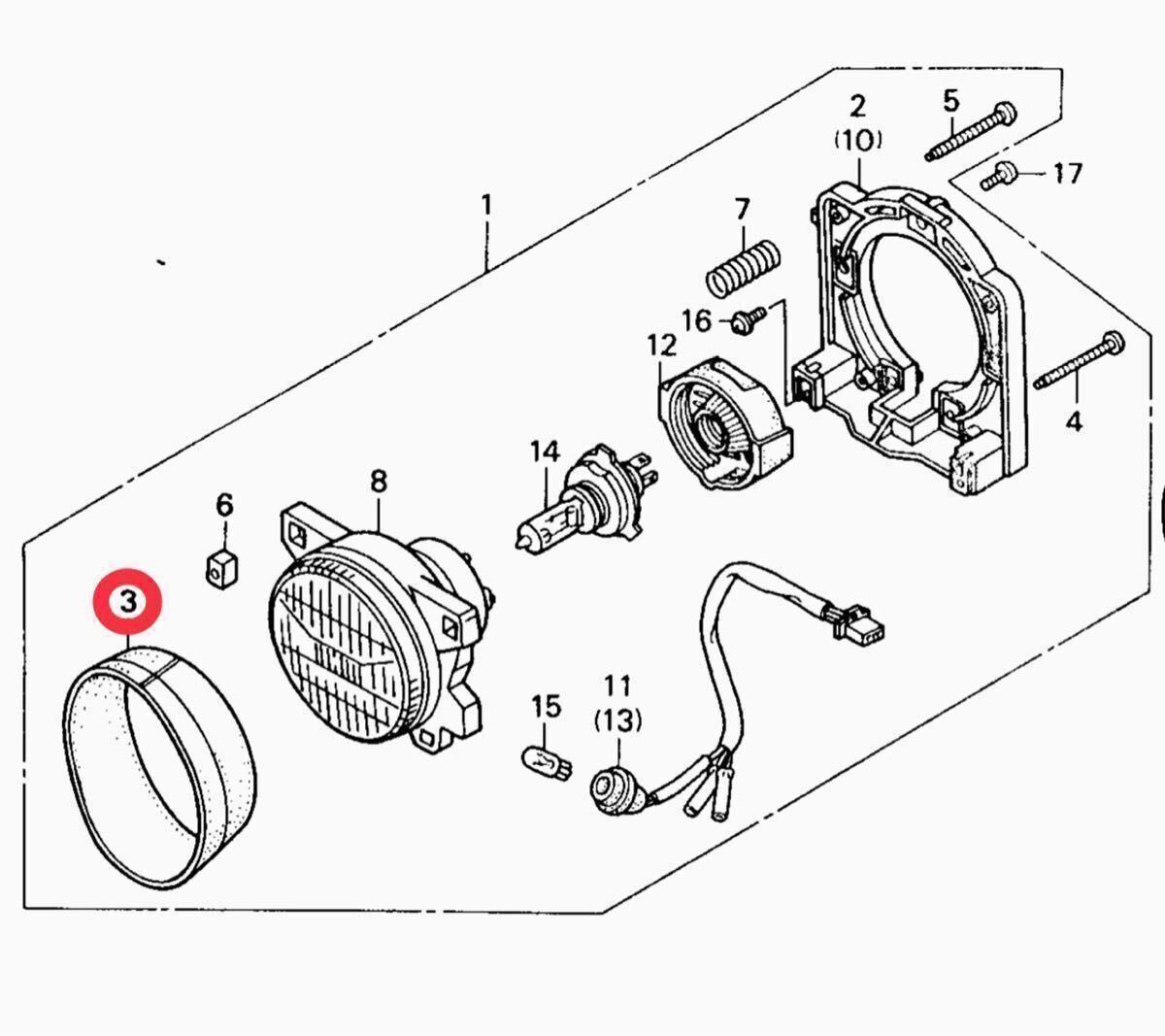 1
2
(10)
5
17
7
16
12
4
14
8
6
3
15
11
(13)