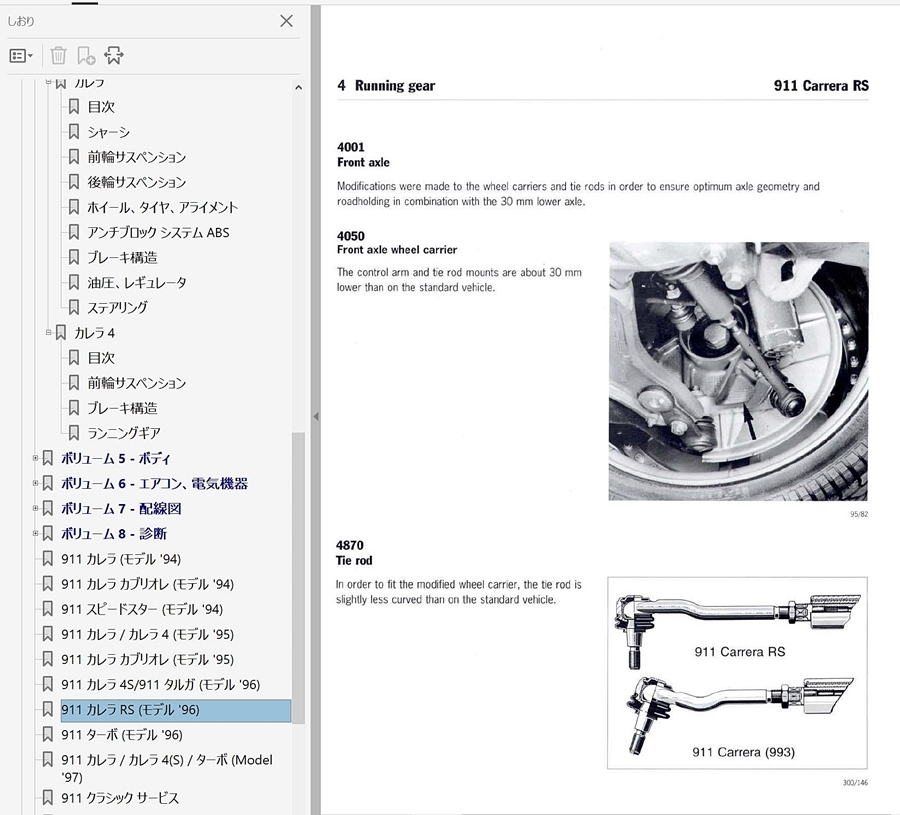 しおり

カレラ
目次
シャーシ
前輪サスペンション
後輪サスペンション
ホイール、タイヤ、アライメント
アンチブロック システム ABS
ブレーキ構造
油圧、レギュレータ
ステアリング
カレラ 4
目次
前輪サスペンション
ブレーキ構造
ランニングギア
ボリューム 5 - ボディ
ボリューム 6 - エアコン、電気機器
ボリューム 7 - 配線図
ボリューム 8 - 診断
911 カレラ (モデル '94)
911 カレラ カブリオレ (モデル '94)
911 スピードスター (モデル '94)
911 カレラ / カレラ 4 (モデル '95)
911 カレラ カブリオレ (モデル '95)
911 カレラ 4S/911 タルガ (モデル '96)
911 カレラ RS (モデル '96)
911 ターボ (モデル '96)
911 カレラ / カレラ 4(S) / ターボ (Model '97)
911 クラシック サービス

4 Running gear

911 Carrera RS

4001
Front axle

Modifications were made to the wheel carriers and tie rods in order to ensure optimum axle geometry and roadholding in combination with the 30 mm lower axle.

4050
Front axle wheel carrier

The control arm and tie rod mounts are about 30 mm lower than on the standard vehicle.

95/82

4870
Tie rod

In order to fit the modified wheel carrier, the tie rod is slightly less curved than on the standard vehicle.

911 Carrera RS

911 Carrera (993)

300/146