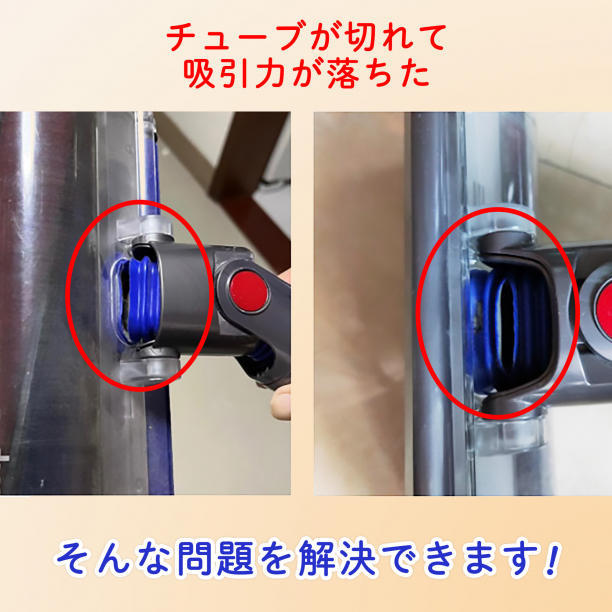 チューブが切れて
吸引力が落ちた

そんな問題を解決できます!