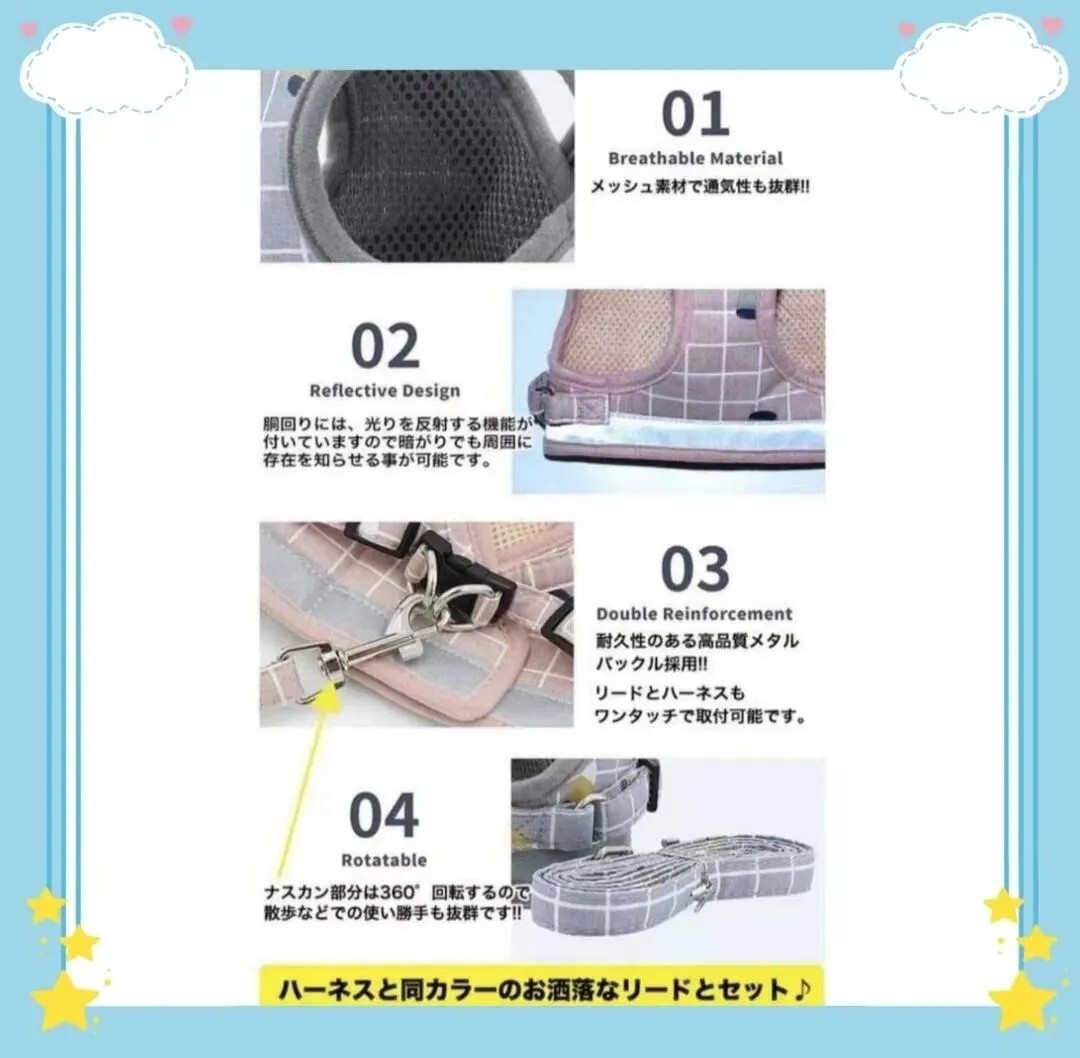 01
Breathable Material
メッシュ素材で通気性も抜群!!

02
Reflective Design
胴回りには、光りを反射する機能が付いていますので暗がりでも周囲に存在を知らせる事が可能です。

03
Double Reinforcement
耐久性のある高品質メタルバックル採用!!
リードとハーネスもワンタッチで取付可能です。

04
Rotatable
ナスカン部分は360°回転するので散歩などでの使い勝手も抜群です!!

ハーネスと同カラーのお洒落なリードとセット♪