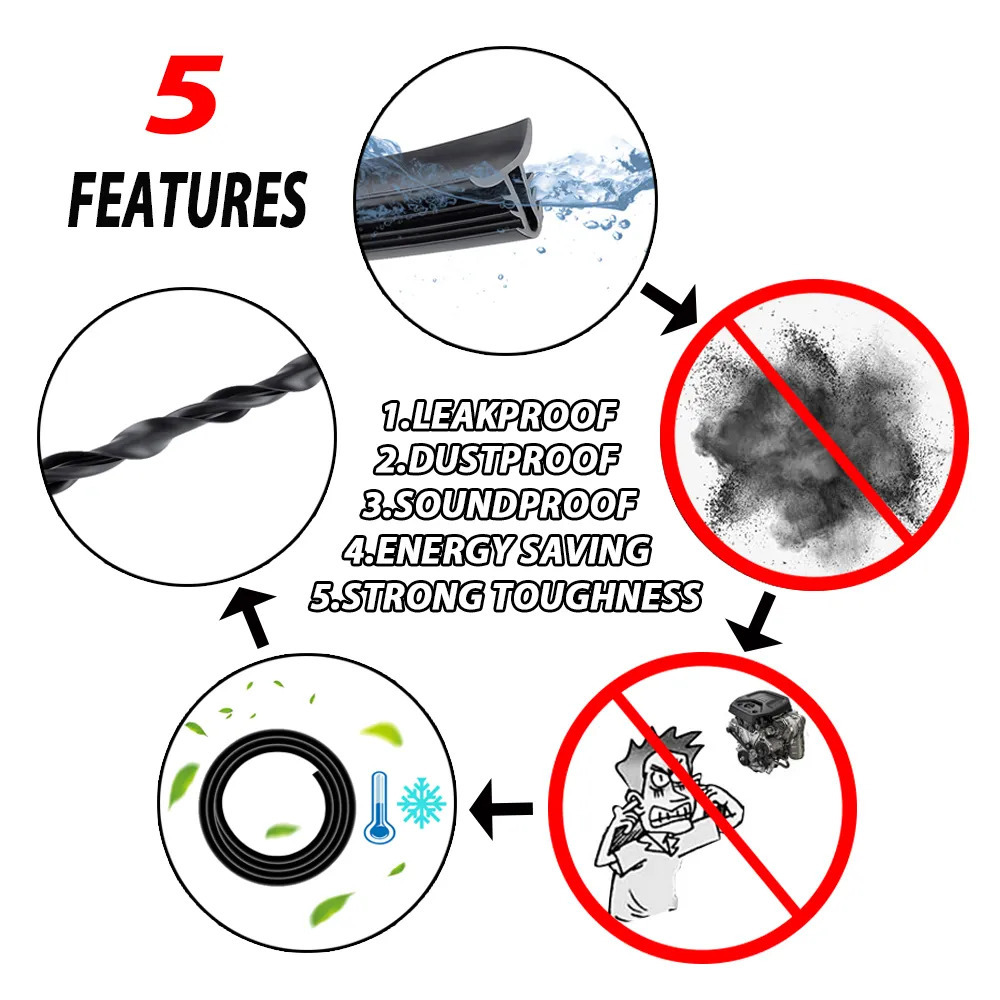 5
FEATURES

1.LEAKPROOF
2.DUSTPROOF
3.SOUNDPROOF
4.ENERGY SAVING
5.STRONG TOUGHNESS