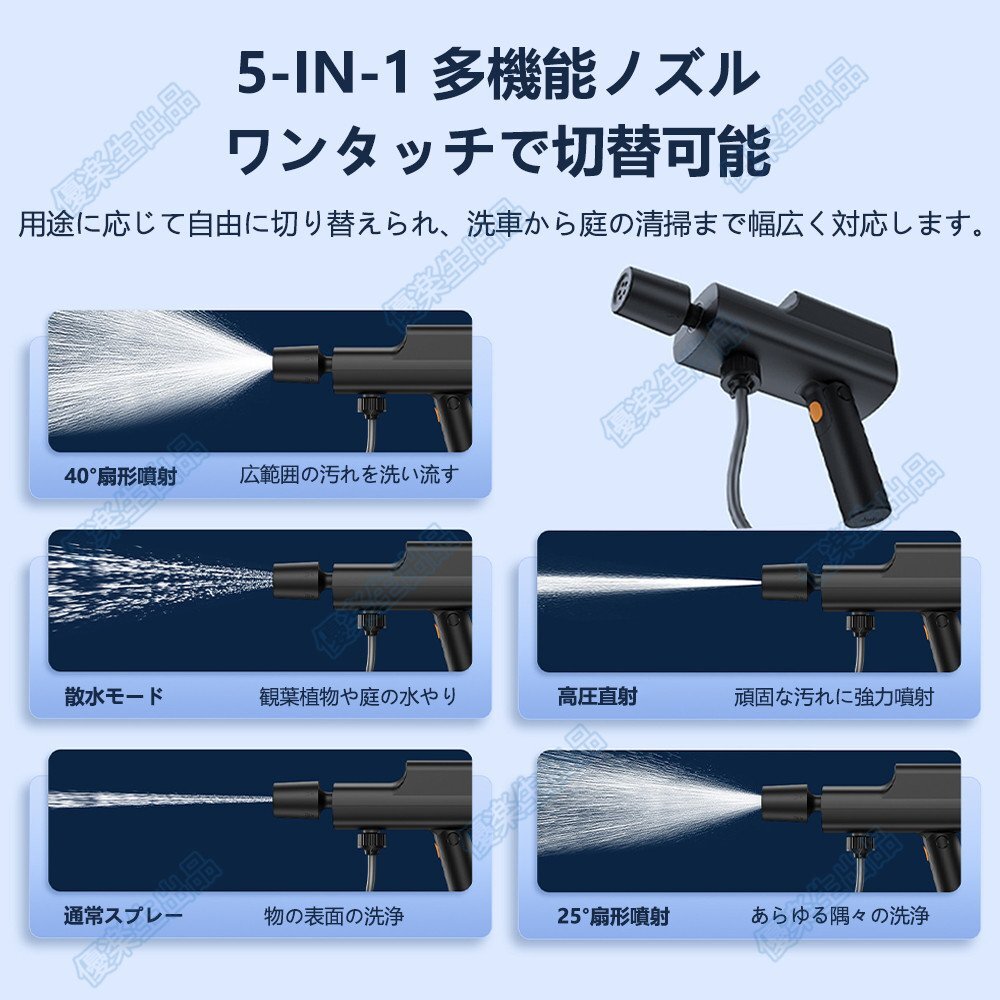 5-IN-1 多機能ノズル
ワンタッチで切替可能

用途に応じて自由に切り替えられ、洗車から庭の清掃まで幅広く対応します。

40°扇形噴射　広範囲の汚れを洗い流す

散水モード　観葉植物や庭の水やり

高圧直射　頑固な汚れに強力噴射

通常スプレー　物の表面の洗浄

25°扇形噴射　あらゆる隅々の洗浄

優楽生出品