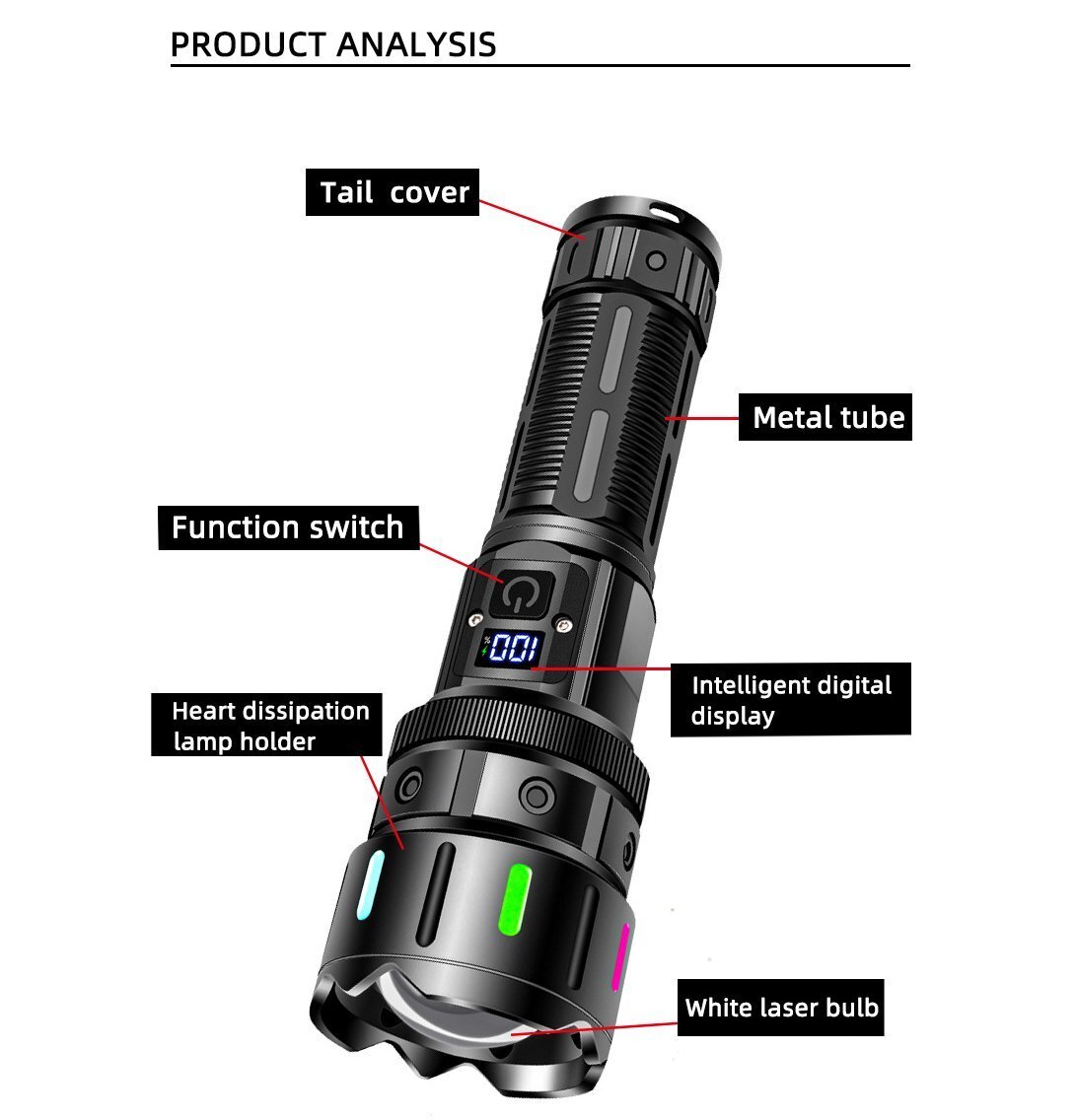 PRODUCT ANALYSIS

Tail cover

Metal tube

Function switch

%
100

Intelligent digital display

Heart dissipation lamp holder

White laser bulb