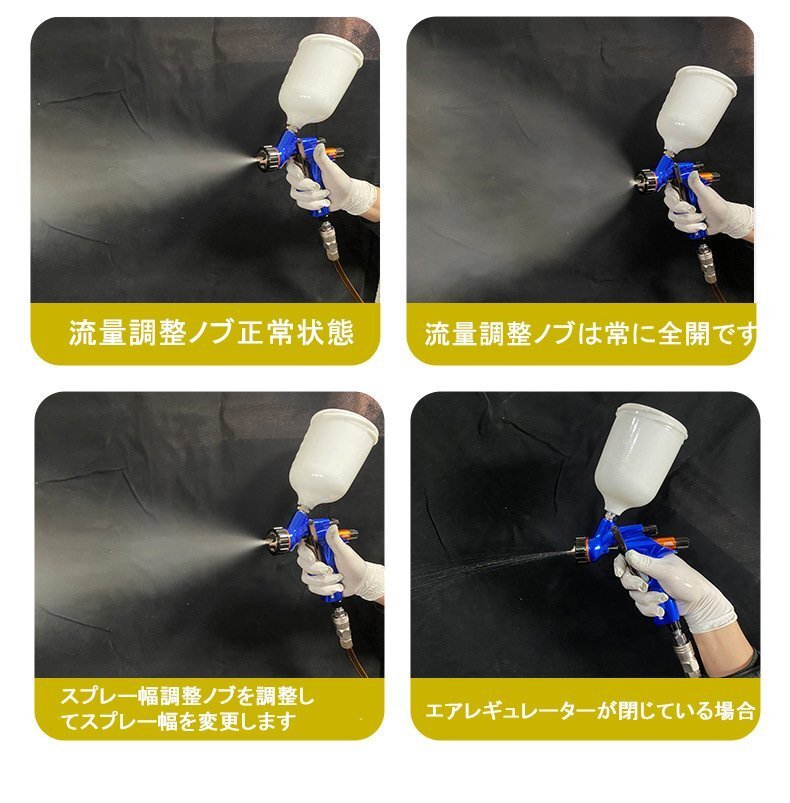 流量調整ノブ正常状態

流量調整ノブは常に全開です

スプレー幅調整ノブを調整してスプレー幅を変更します

エアレギュレーターが閉じている場合