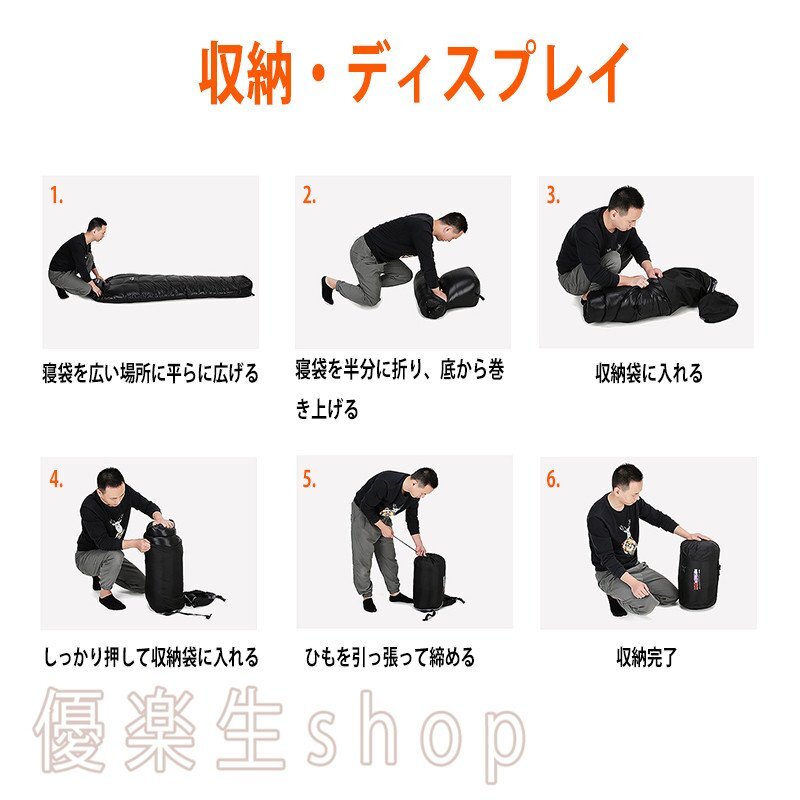 収納・ディスプレイ

1.

寝袋を広い場所に平らに広げる

2.

寝袋を半分に折り、底から巻き上げる

3.

収納袋に入れる

4.

しっかり押して収納袋に入れる

5.

ひもを引っ張って締める

6.

収納完了

優楽生shop