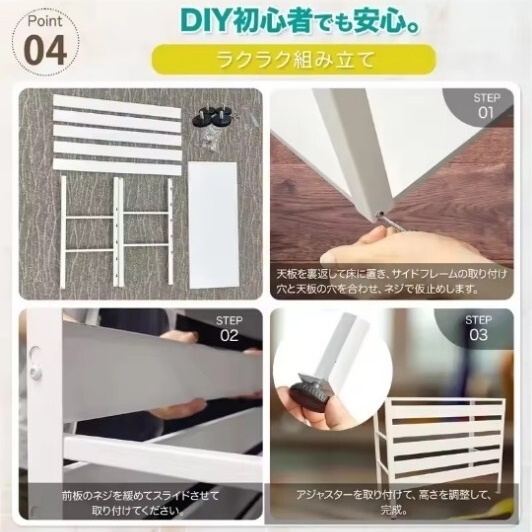 Point
04

DIY初心者でも安心。

ラクラク組み立て

STEP
01

天板を裏返して床に置き、サイドフレームの取り付け穴と天板の穴を合わせ、ネジで仮止めします。

STEP
02

前板のネジを緩めてスライドさせて取り付けてください。

STEP
03

アジャスターを取り付けて、高さを調整して、完成。