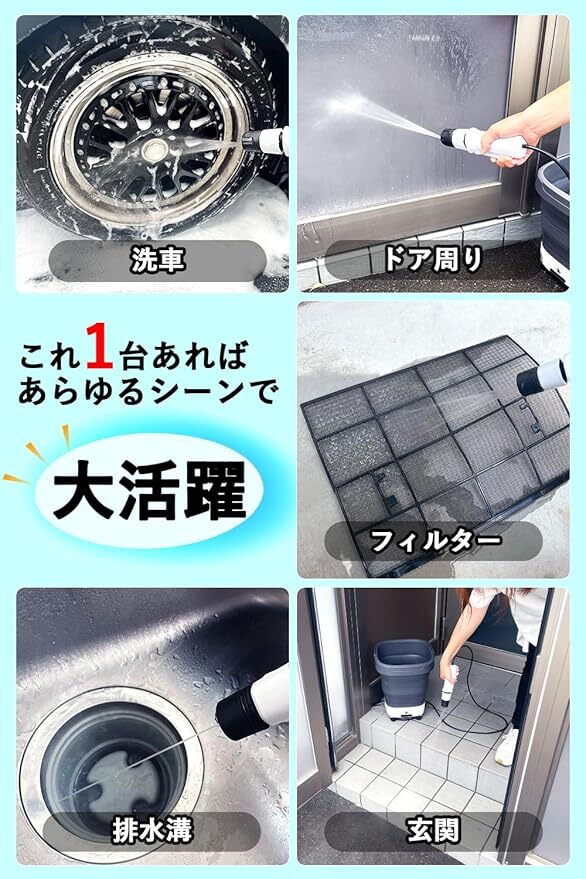 洗車

ドア周り

これ1台あれば
あらゆるシーンで

大活躍

フィルター

排水溝

玄関