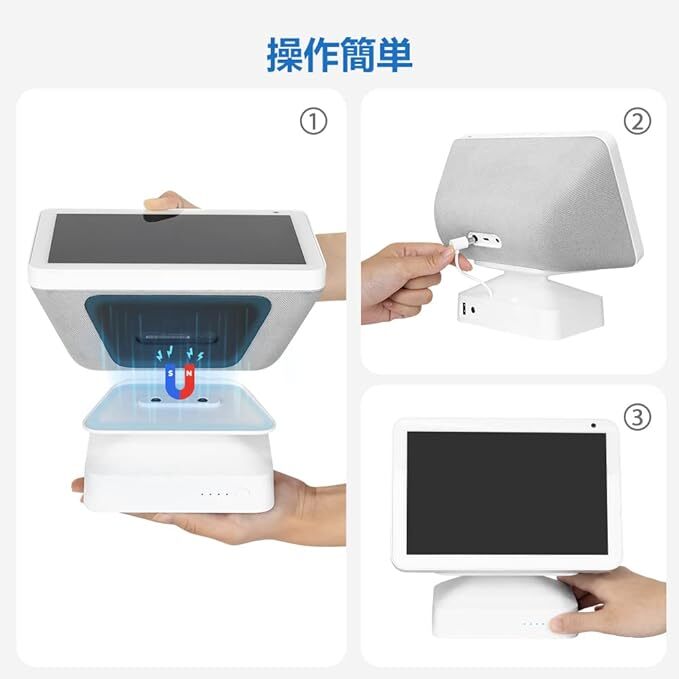 操作簡単

①

S N

②

③