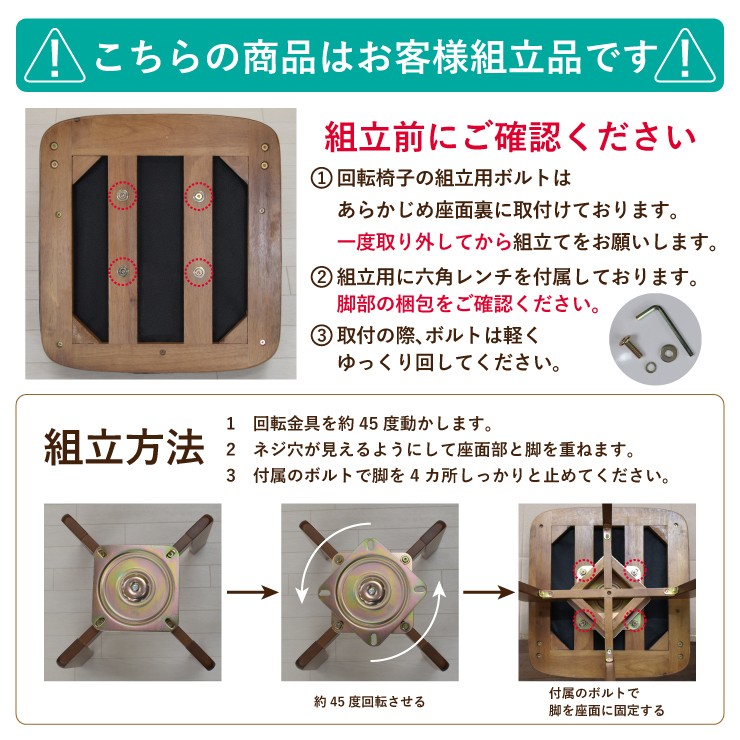 こちらの商品はお客様組立品です

組立前にご確認ください

① 回転椅子の組立用ボルトは あらかじめ座面裏に取付けております。 一度取り外してから組立てをお願いします。

② 組立用に六角レンチを付属しております。 脚部の梱包をご確認ください。

③ 取付の際、ボルトは軽く ゆっくり回してください。

組立方法

1 回転金具を約 45 度動かします。
2 ネジ穴が見えるようにして座面部と脚を重ねます。
3 付属のボルトで脚を 4 カ所しっかりと止めてください。

約 45 度回転させる

付属のボルトで 脚を座面に固定する