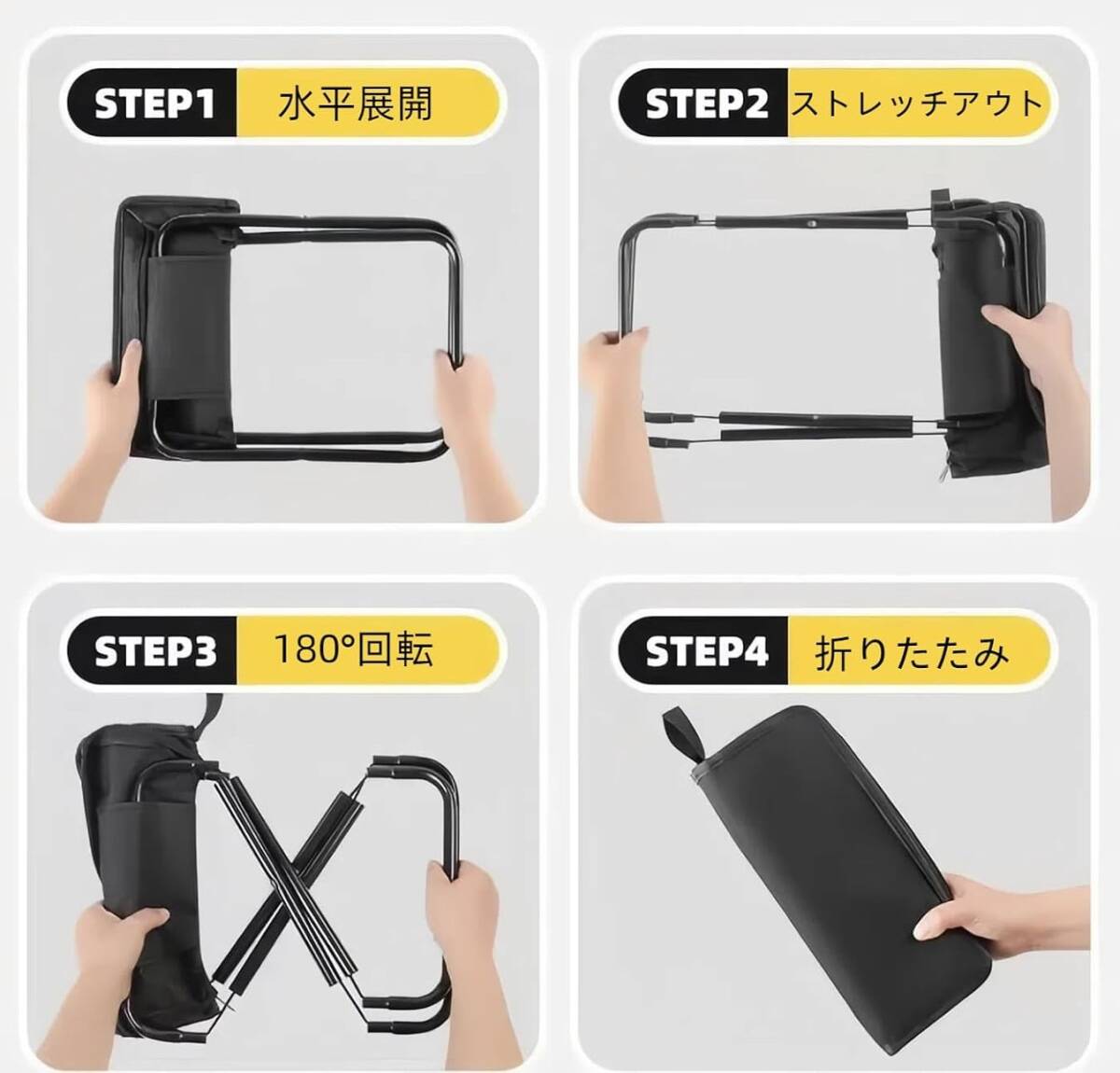 STEP1 水平展開

STEP2 ストレッチアウト

STEP3 180°回転

STEP4 折りたたみ