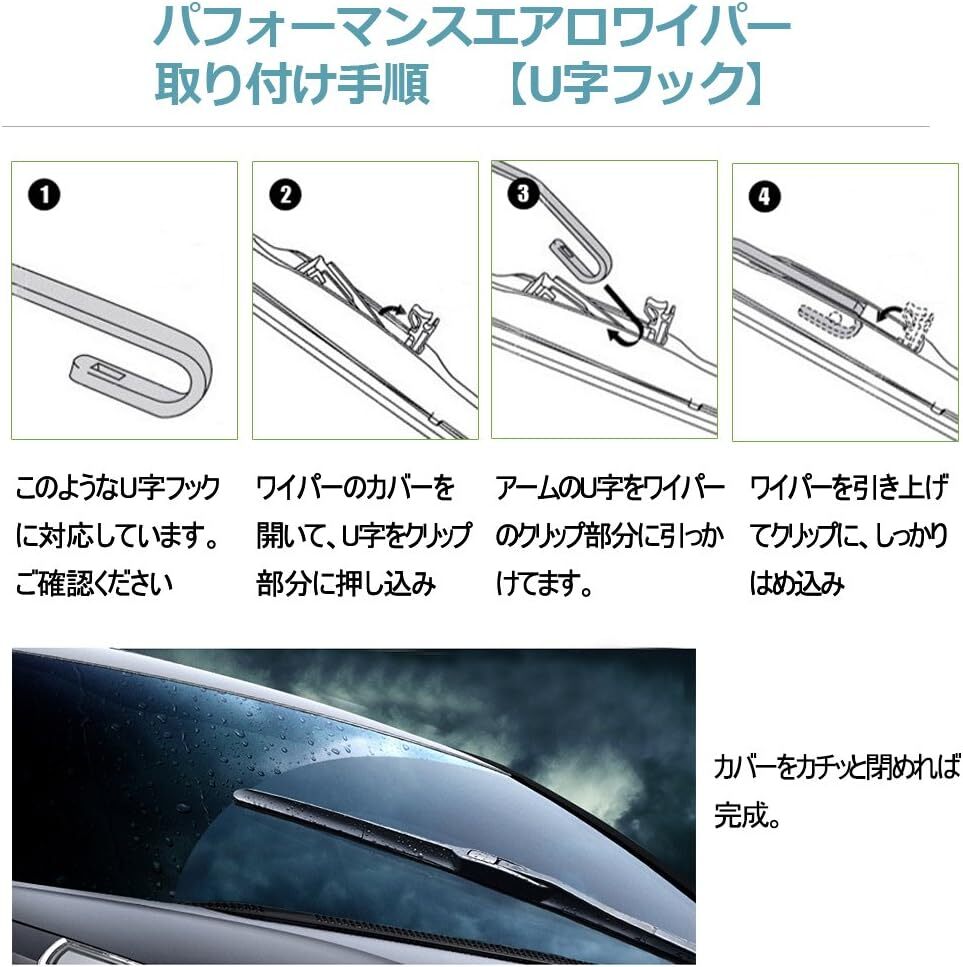 パフォーマンスエアロワイパー
取り付け手順　【U字フック】

1

このようなU字フックに対応しています。ご確認ください

2

ワイパーのカバーを開いて、U字をクリップ部分に押し込み

3

アームのU字をワイパーのクリップ部分に引っかけてます。

4

ワイパーを引き上げてクリップに、しっかりはめ込み

カバーをカチッと閉めれば完成。