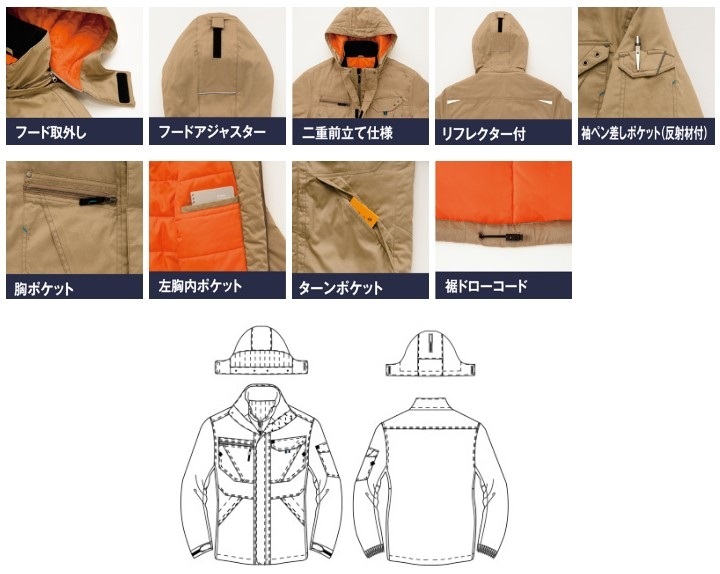 フード取外し

フードアジャスター

二重前立て仕様

リフレクター付

袖ペン差しポケット(反射材付)

胸ポケット

左胸内ポケット

ターンポケット

裾ドローコード