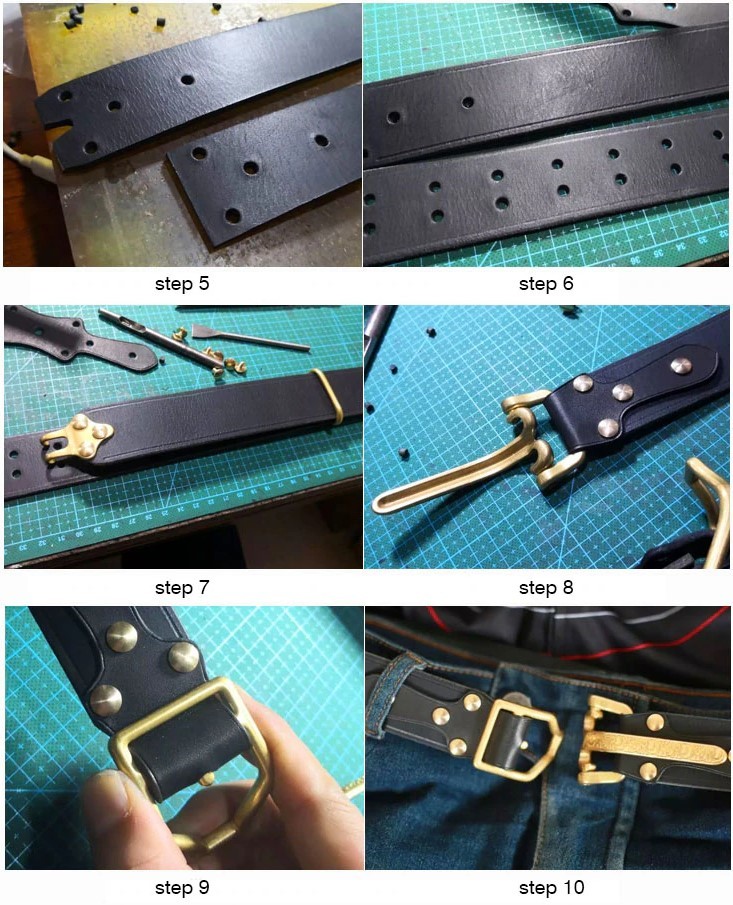 step 5

step 6

step 7

step 8

step 9

step 10