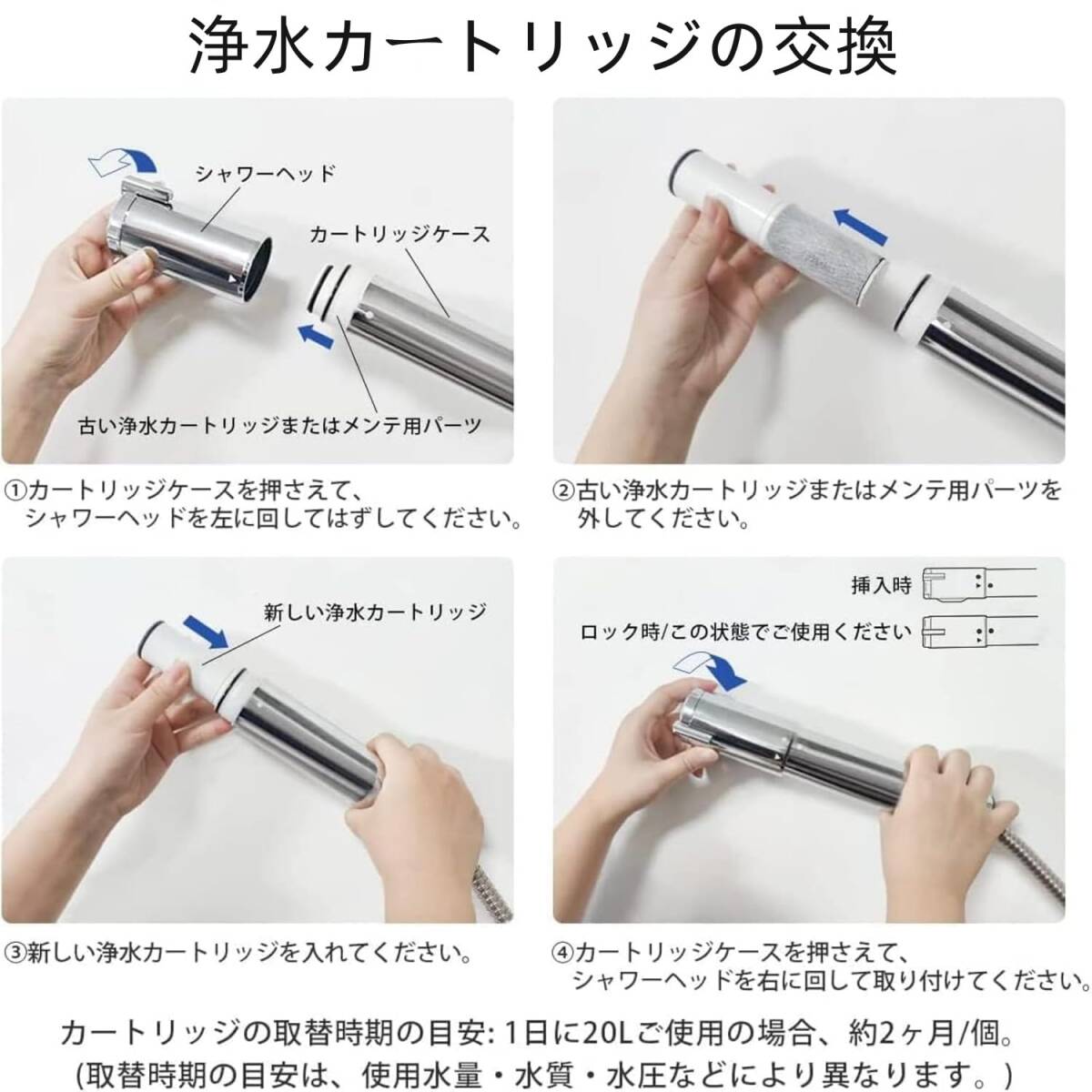 浄水カートリッジの交換

シャワーヘッド

カートリッジケース

古い浄水カートリッジまたはメンテ用パーツ

①カートリッジケースを押さえて、シャワーヘッドを左に回してはずしてください。

②古い浄水カートリッジまたはメンテ用パーツを外してください。

新しい浄水カートリッジ

③新しい浄水カートリッジを入れてください。

挿入時

ロック時/この状態でご使用ください

④カートリッジケースを押さえて、シャワーヘッドを右に回して取り付けてください。

カートリッジの取替時期の目安: 1日に20Lご使用の場合、約2ヶ月/個。
(取替時期の目安は、使用水量・水質・水圧などにより異なります。)