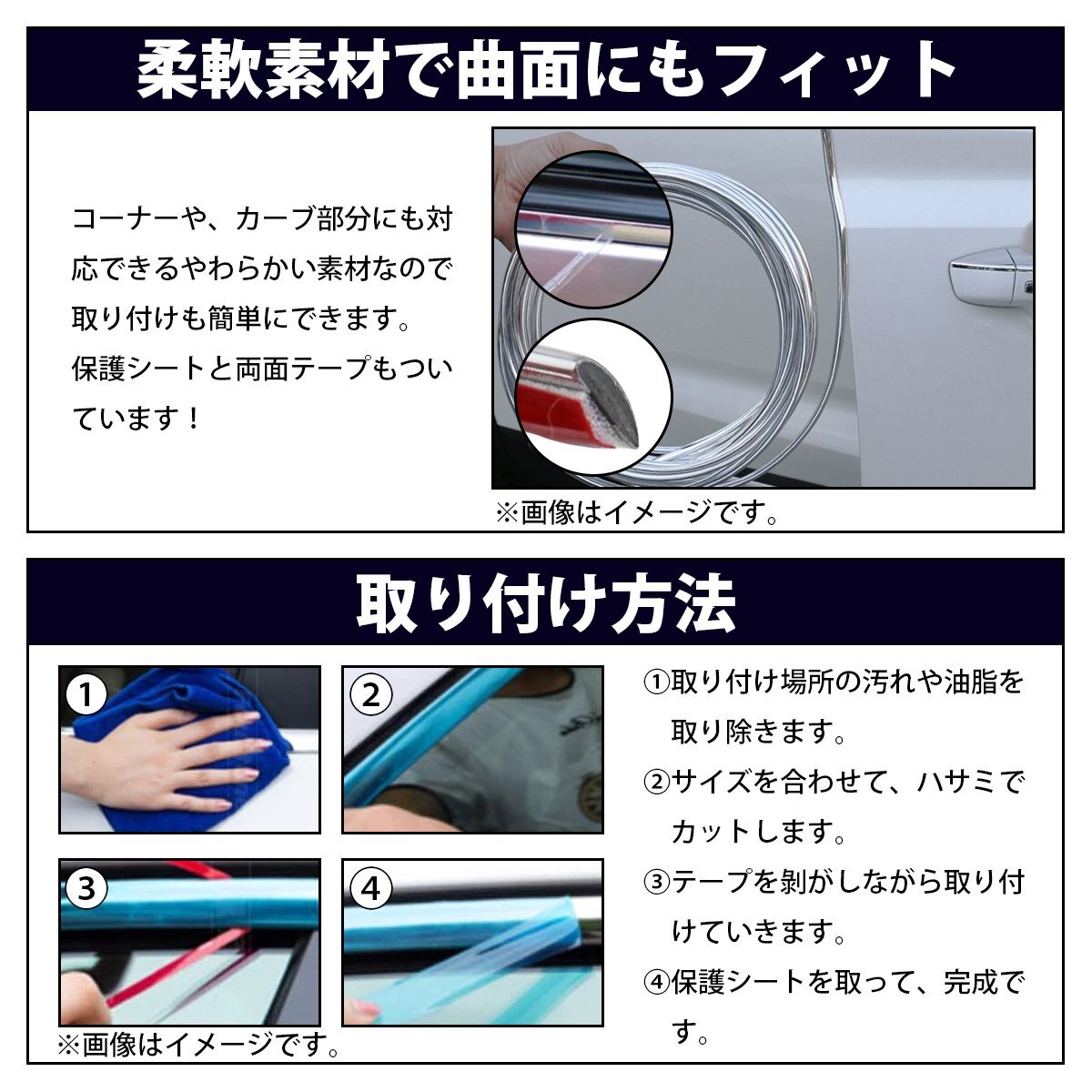 柔軟素材で曲面にもフィット

コーナーや、カーブ部分にも対応できるやわらかい素材なので取り付けも簡単にできます。
保護シートと両面テープもついています！

※画像はイメージです。

取り付け方法

1

2

3

4

※画像はイメージです。

①取り付け場所の汚れや油脂を取り除きます。
②サイズを合わせて、ハサミでカットします。
③テープを剥がしながら取り付けていきます。
④保護シートを取って、完成です。