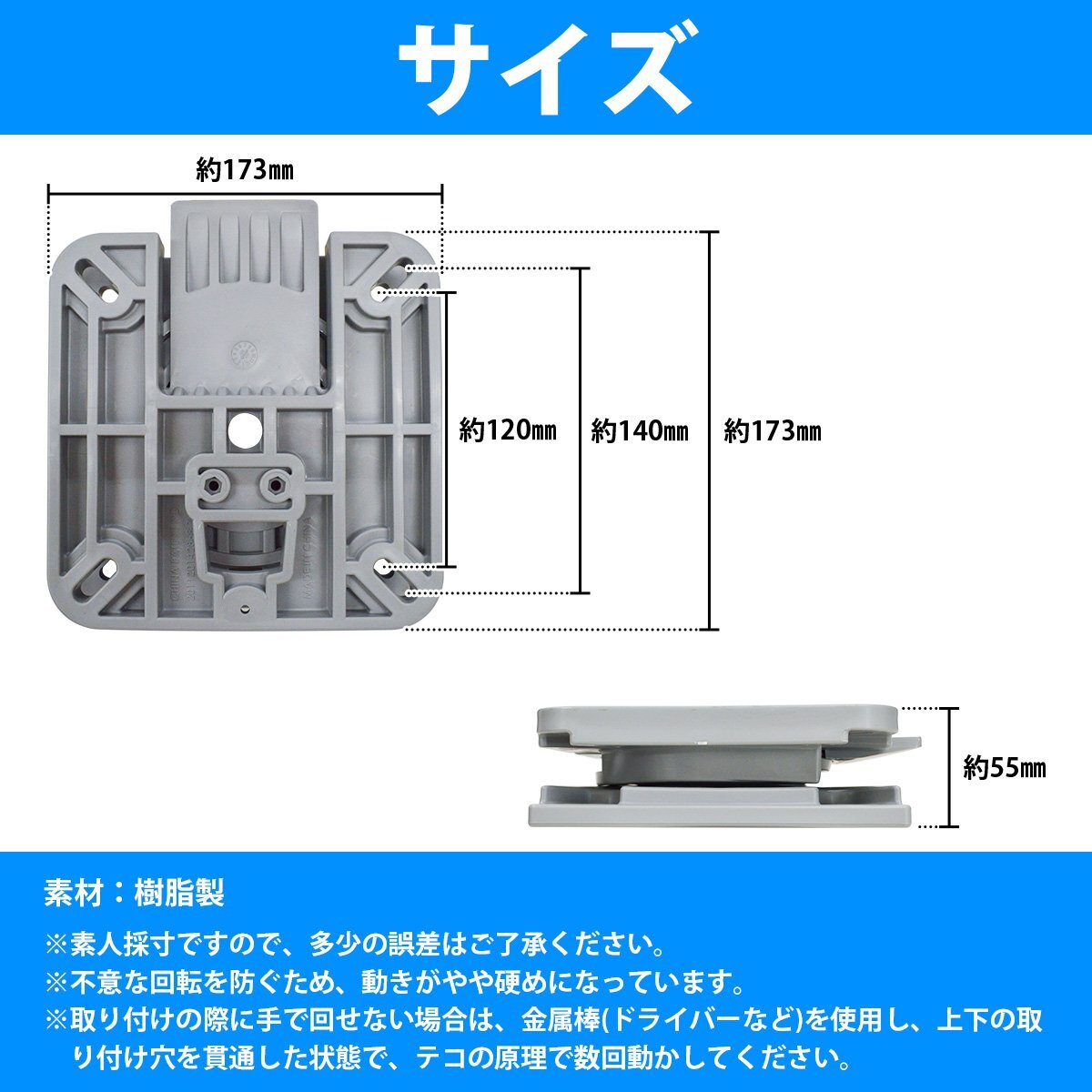 サイズ

約173㎜

約120㎜

約140㎜

約173㎜

約55㎜

素材：樹脂製

※素人採寸ですので、多少の誤差はご了承ください。
※不意な回転を防ぐため、動きがやや硬めになっています。
※取り付けの際に手で回せない場合は、金属棒(ドライバーなど)を使用し、上下の取り付け穴を貫通した状態で、テコの原理で数回動かしてください。