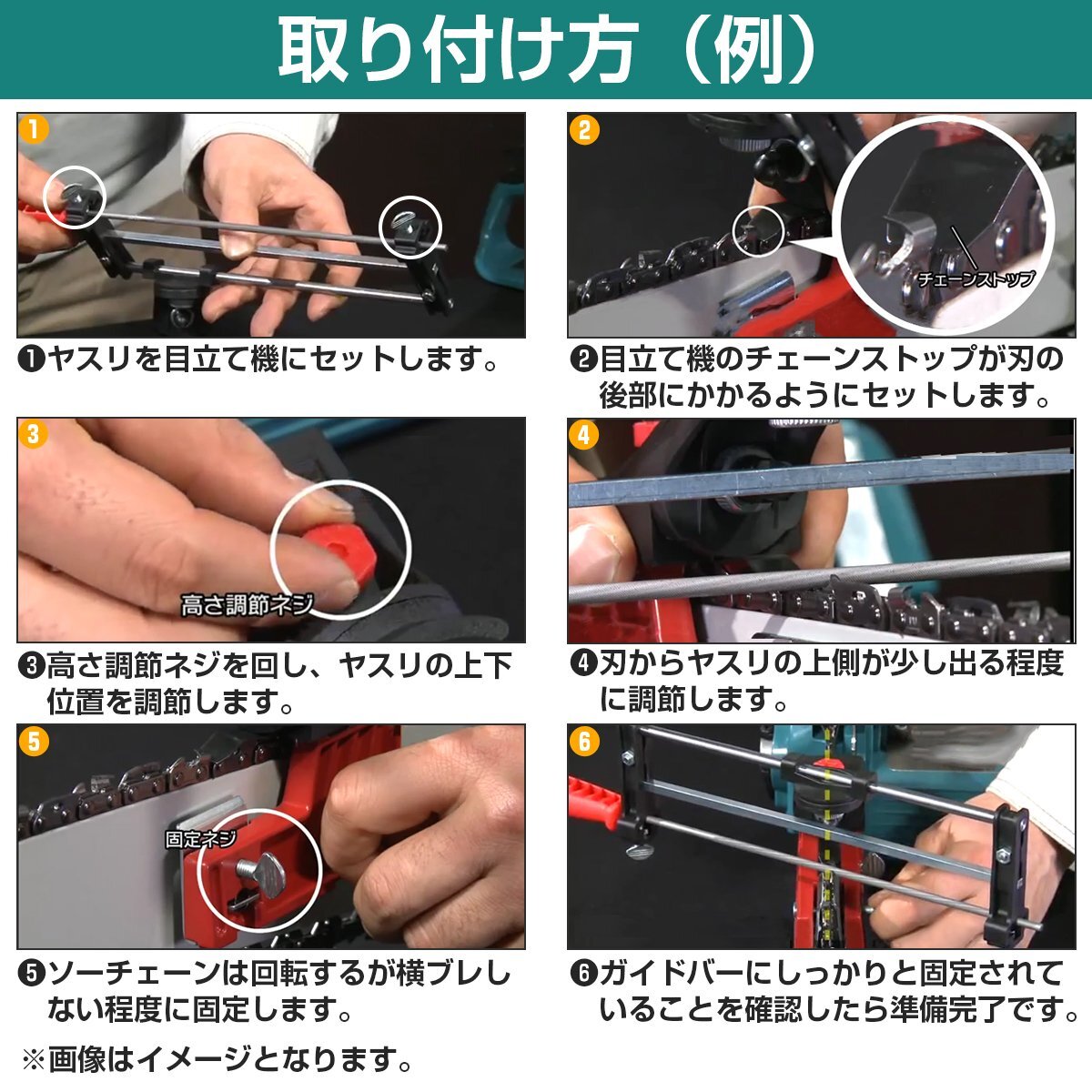 取り付け方（例）

1

❶ヤスリを目立て機にセットします。

2

チェーンストップ

❷目立て機のチェーンストップが刃の後部にかかるようにセットします。

3

高さ調節ネジ

❸高さ調節ネジを回し、ヤスリの上下位置を調節します。

4

❹刃からヤスリの上側が少し出る程度に調節します。

5

固定ネジ

❺ソーチェーンは回転するが横ブレしない程度に固定します。

6

❻ガイドバーにしっかりと固定されていることを確認したら準備完了です。

※画像はイメージとなります。