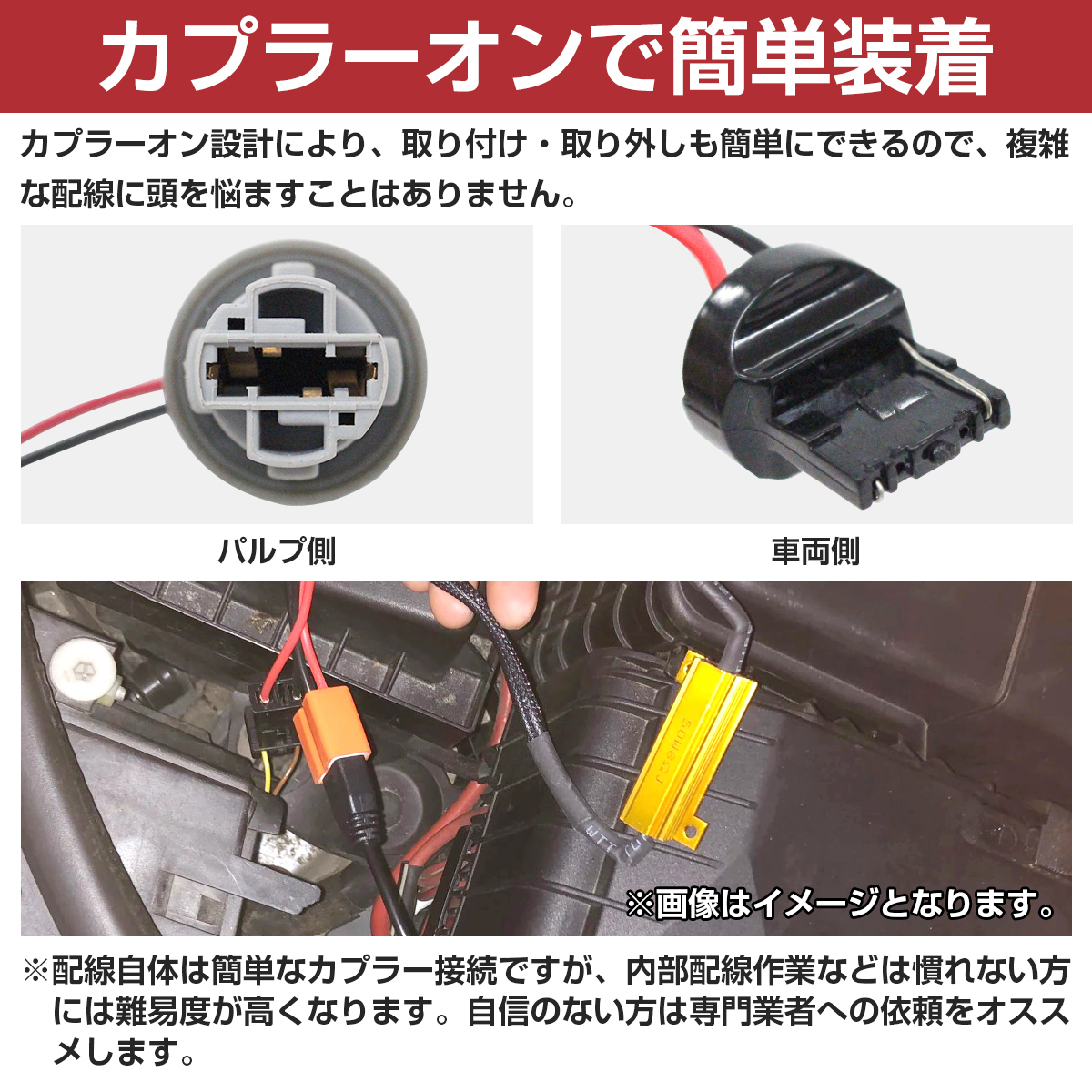 カプラーオンで簡単装着

カプラーオン設計により、取り付け・取り外しも簡単にできるので、複雑な配線に頭を悩ますことはありません。

パルプ側

車両側

※画像はイメージとなります。

※配線自体は簡単なカプラー接続ですが、内部配線作業などは慣れない方には難易度が高くなります。自信のない方は専門業者への依頼をオススメします。