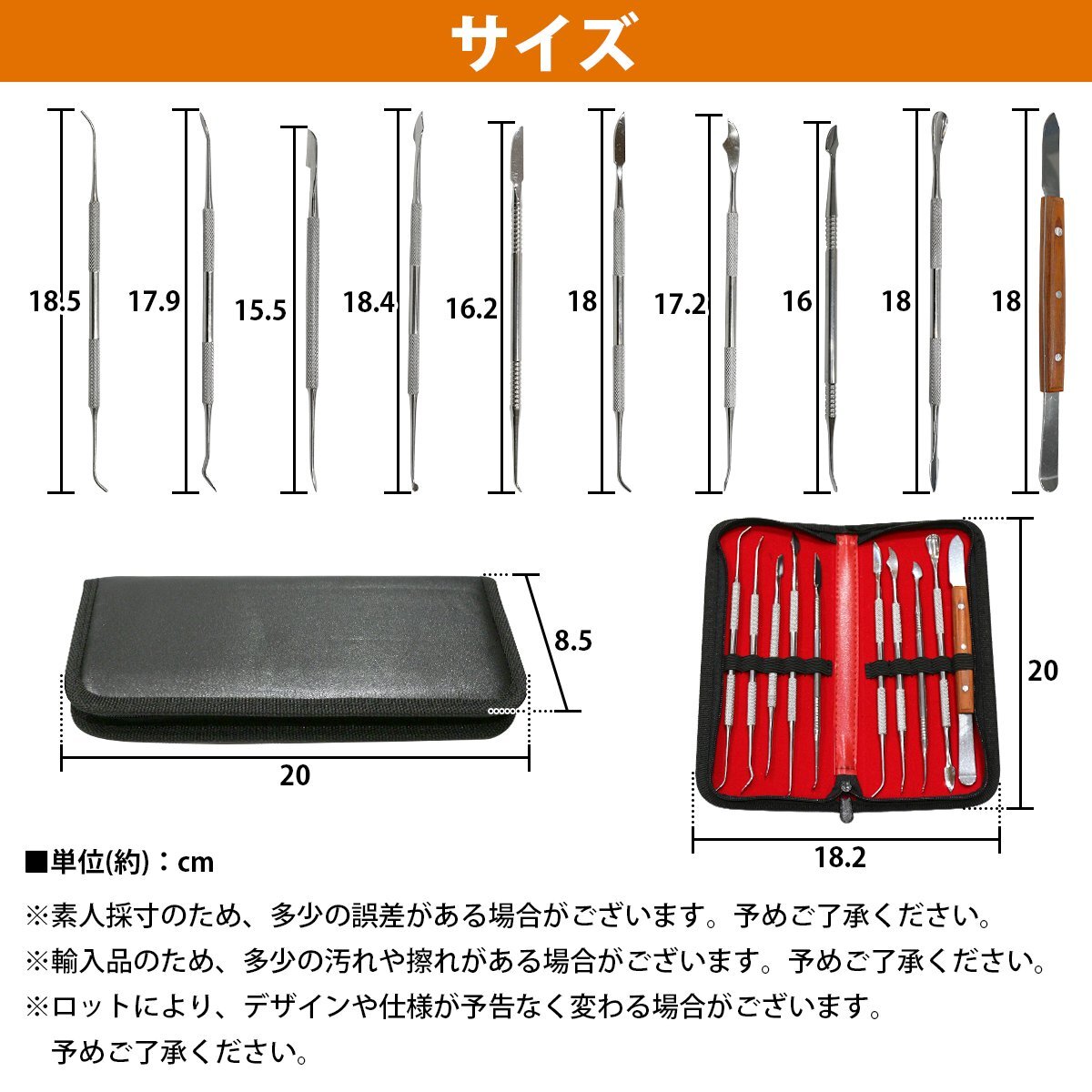 サイズ

18.5

17.9

15.5

18.4

16.2

18

17.2

16

18

18

8.5

20

20

18.2

■単位(約)：cm

※素人採寸のため、多少の誤差がある場合がございます。予めご了承ください。

※輸入品のため、多少の汚れや擦れがある場合がございます。予めご了承ください。

※ロットにより、デザインや仕様が予告なく変わる場合がございます。予めご了承ください。