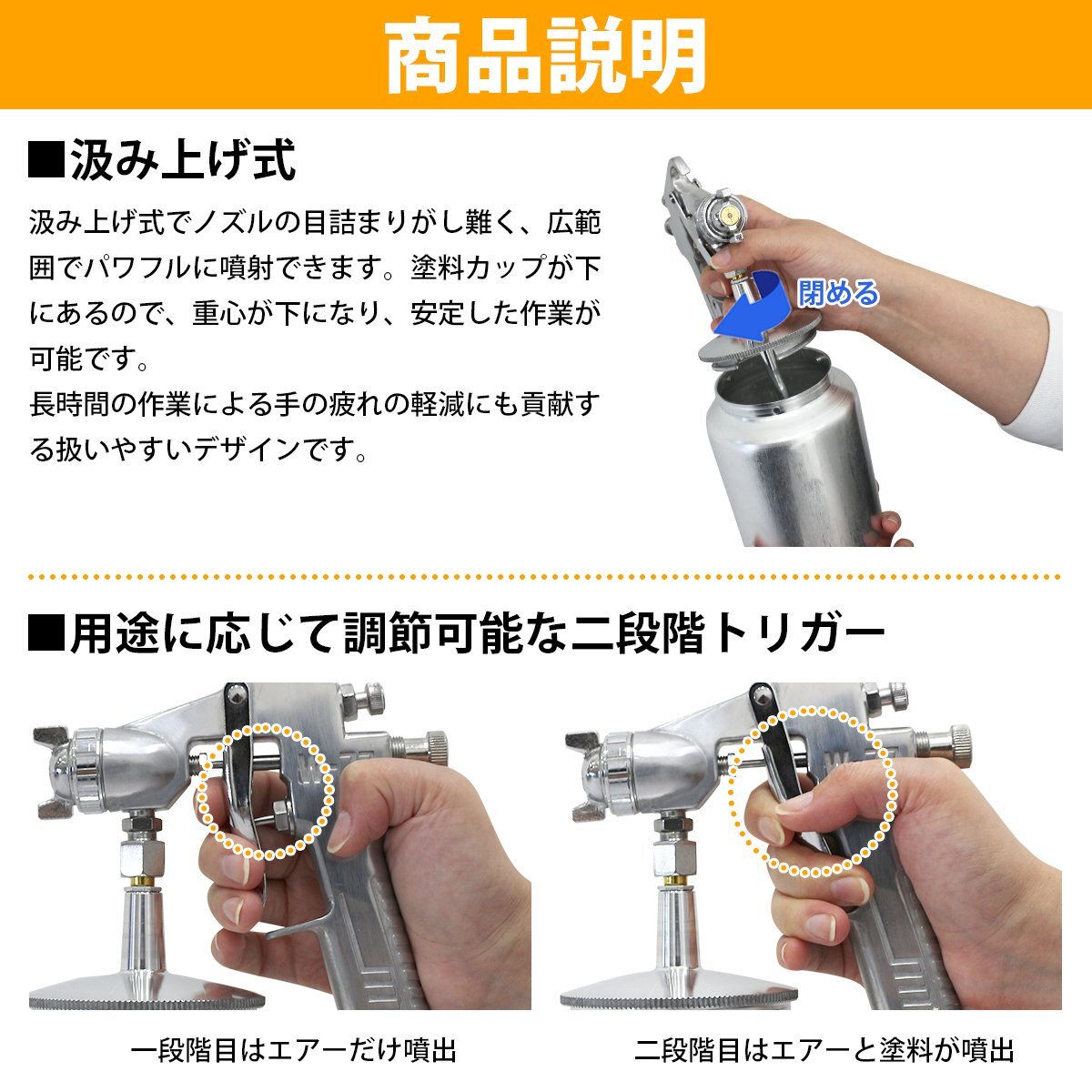 商品説明

■汲み上げ式

汲み上げ式でノズルの目詰まりがし難く、広範囲でパワフルに噴射できます。塗料カップが下にあるので、重心が下になり、安定した作業が可能です。
長時間の作業による手の疲れの軽減にも貢献する扱いやすいデザインです。

閉める

■用途に応じて調節可能な二段階トリガー

一段階目はエアーだけ噴出

二段階目はエアーと塗料が噴出