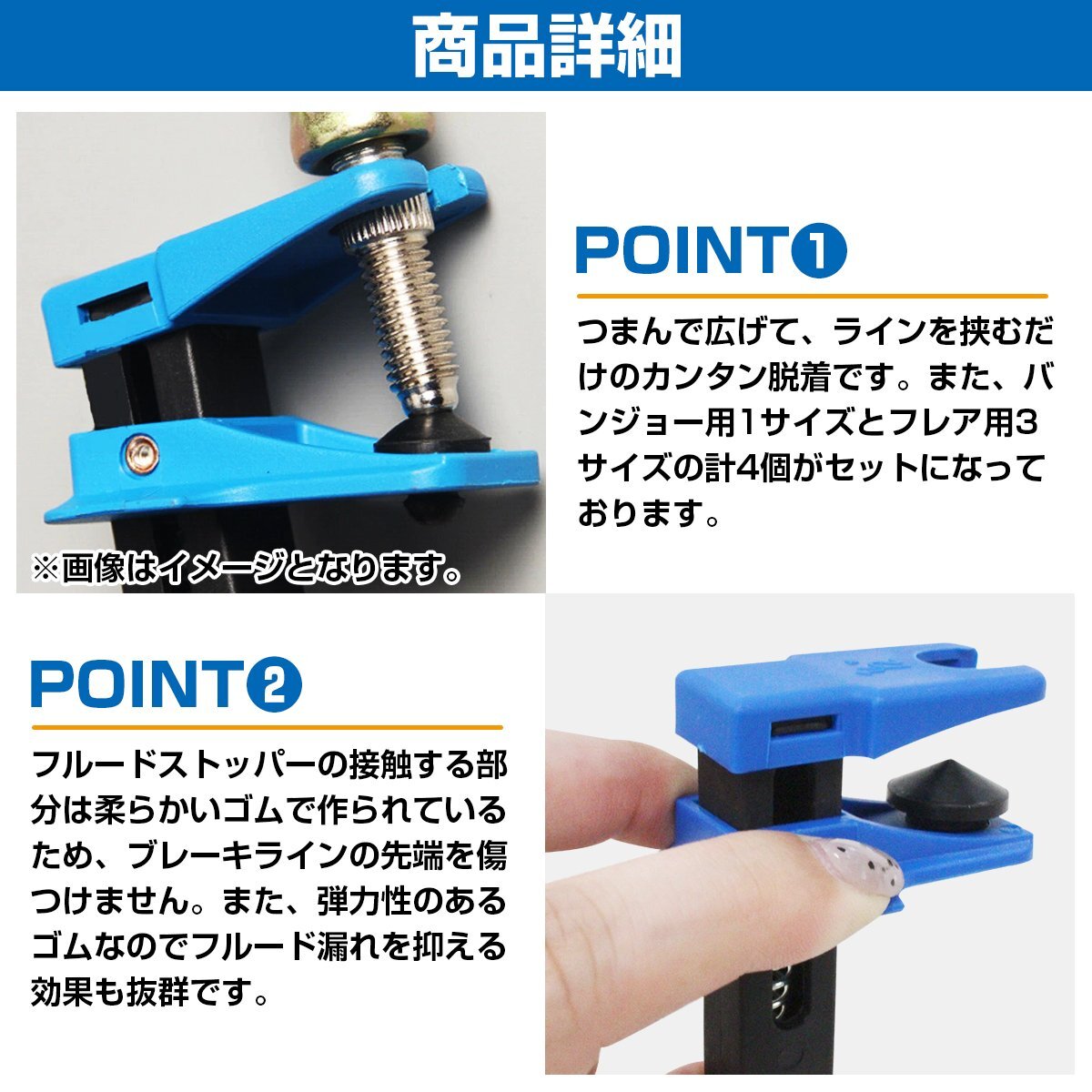 商品詳細

※画像はイメージとなります。

POINT❶

つまんで広げて、ラインを挟むだけのカンタン脱着です。また、バンジョー用1サイズとフレア用3サイズの計4個がセットになっております。

POINT❷

フルードストッパーの接触する部分は柔らかいゴムで作られているため、ブレーキラインの先端を傷つけません。また、弾力性のあるゴムなのでフルード漏れを抑える効果も抜群です。