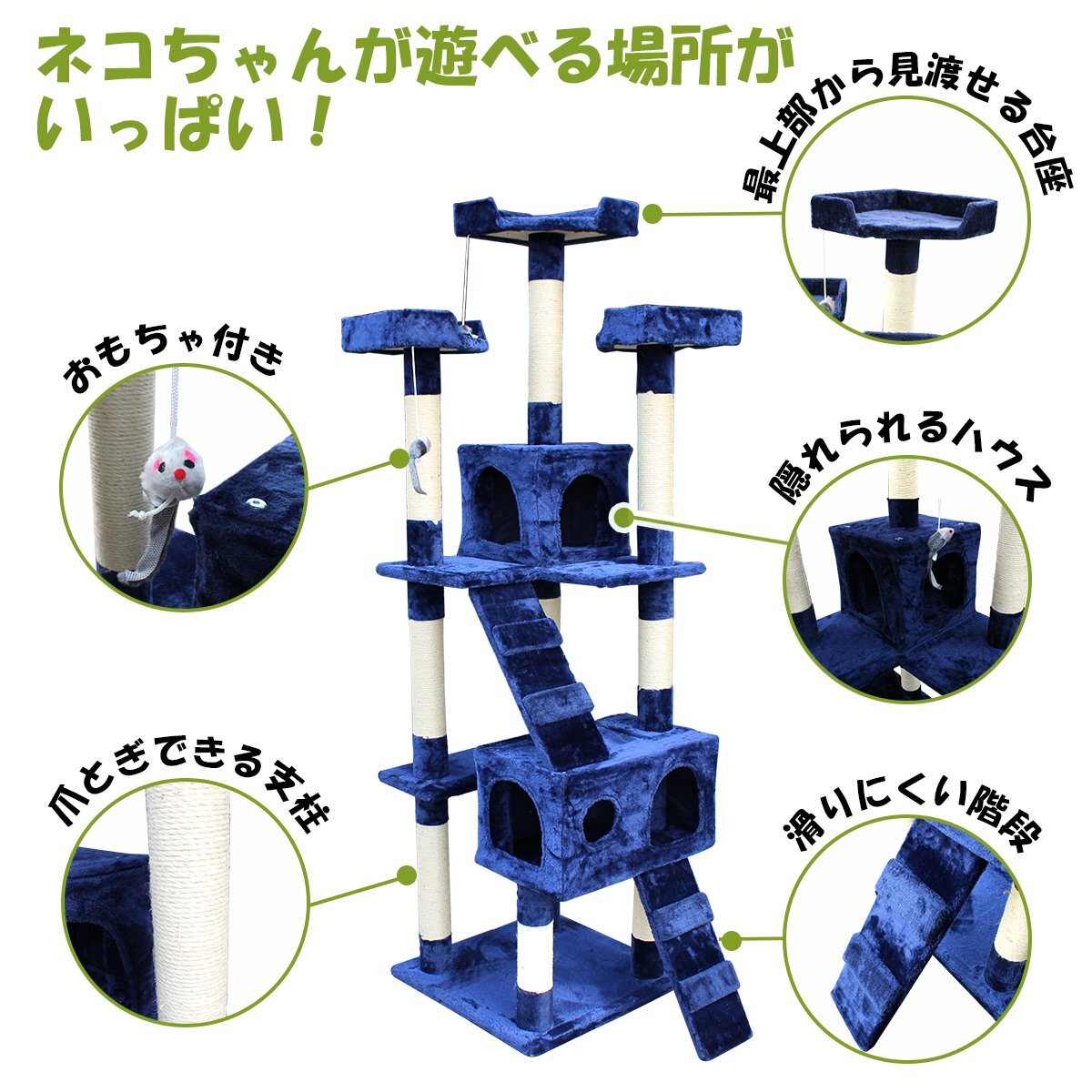 ネコちゃんが遊べる場所がいっぱい！

最上部から見渡せる台座

おもちゃ付き

隠れられるハウス

爪とぎできる支柱

滑りにくい階段