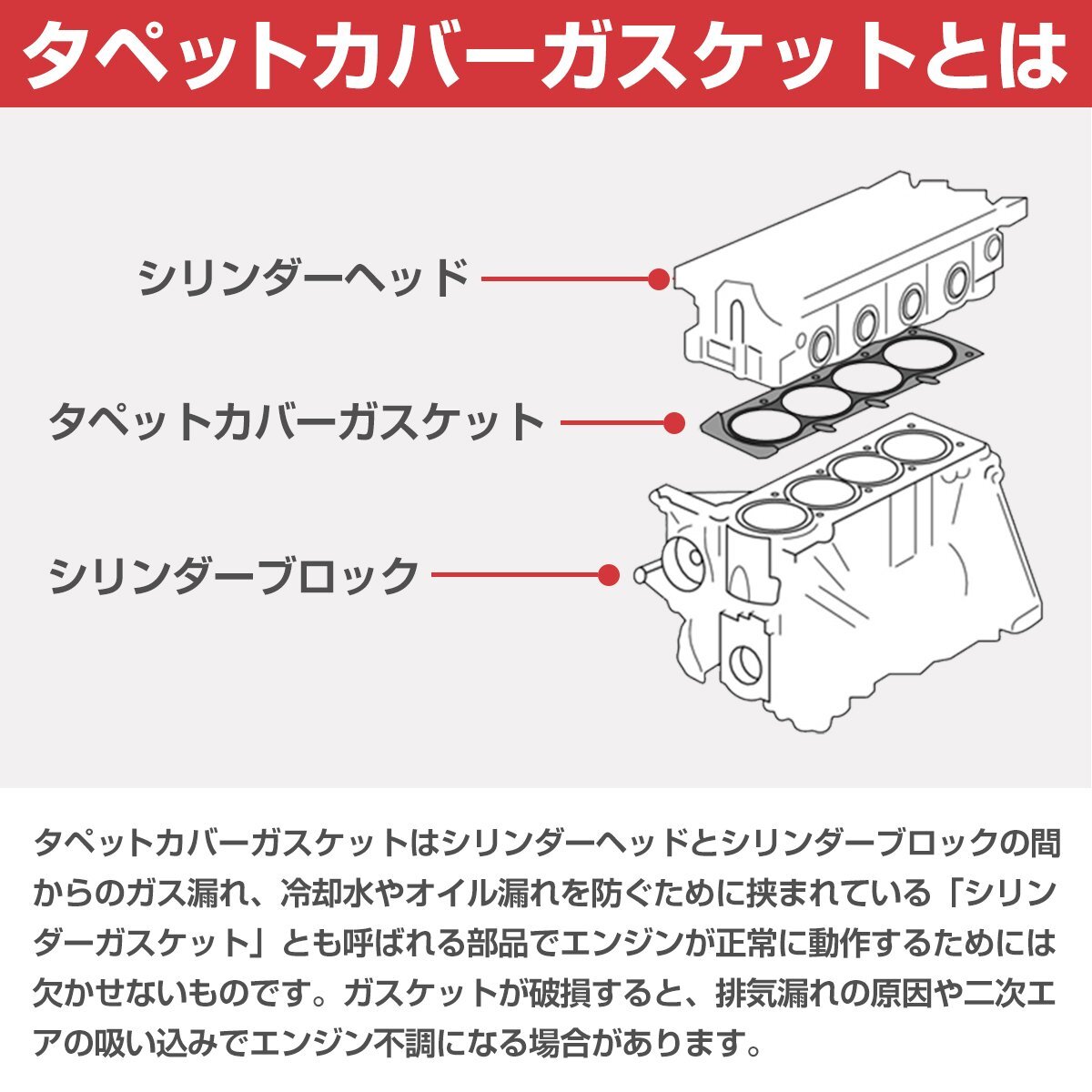 タペットカバーガスケットとは

シリンダーヘッド

タペットカバーガスケット

シリンダーブロック

タペットカバーガスケットはシリンダーヘッドとシリンダーブロックの間からのガス漏れ、冷却水やオイル漏れを防ぐために挟まれている「シリンダーガスケット」とも呼ばれる部品でエンジンが正常に動作するためには欠かせないものです。ガスケットが破損すると、排気漏れの原因や二次エアの吸い込みでエンジン不調になる場合があります。