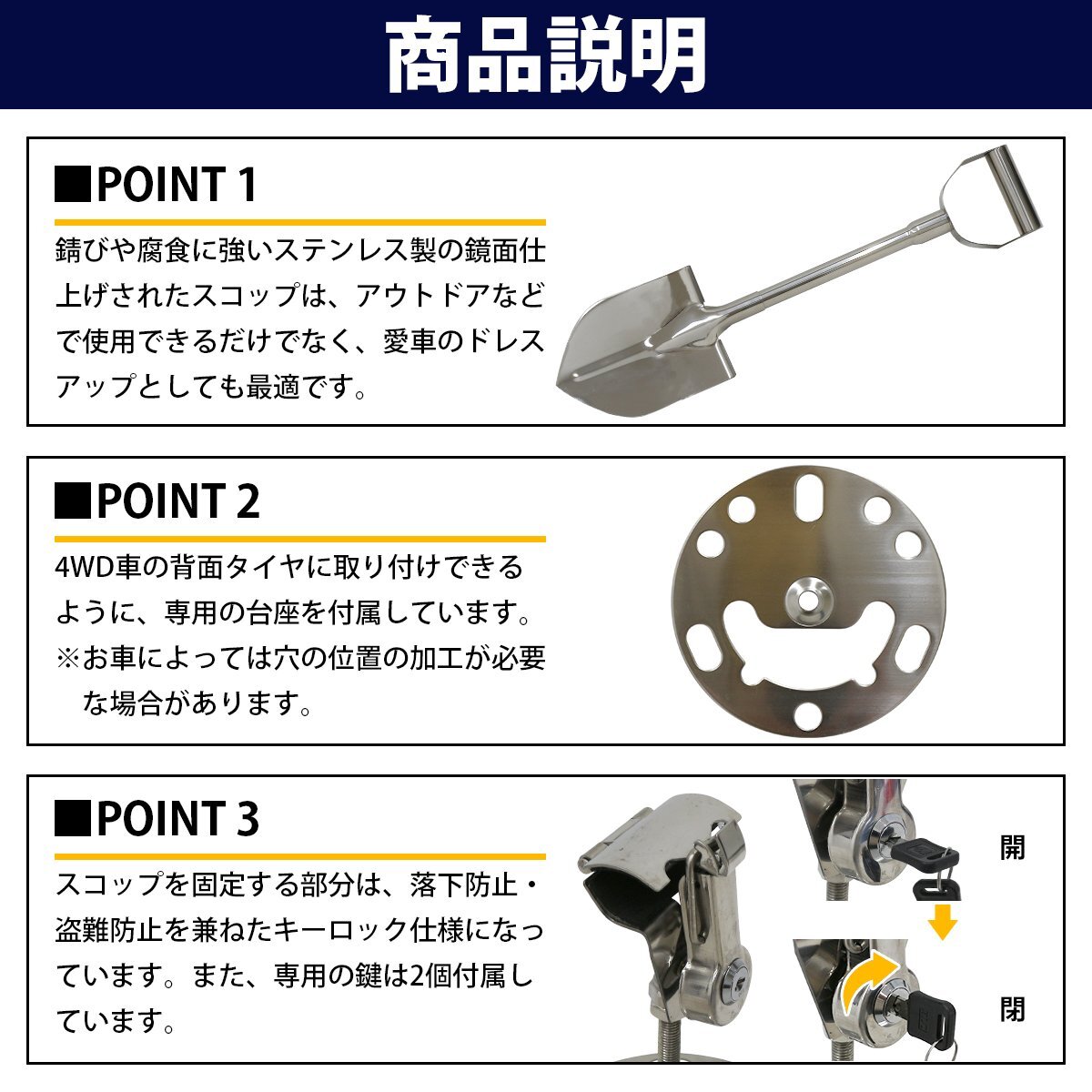 商品説明

■POINT 1

錆びや腐食に強いステンレス製の鏡面仕上げされたスコップは、アウトドアなどで使用できるだけでなく、愛車のドレスアップとしても最適です。

■POINT 2

4WD車の背面タイヤに取り付けできるように、専用の台座を付属しています。
※お車によっては穴の位置の加工が必要な場合があります。

■POINT 3

スコップを固定する部分は、落下防止・盗難防止を兼ねたキーロック仕様になっています。また、専用の鍵は2個付属しています。

開

閉