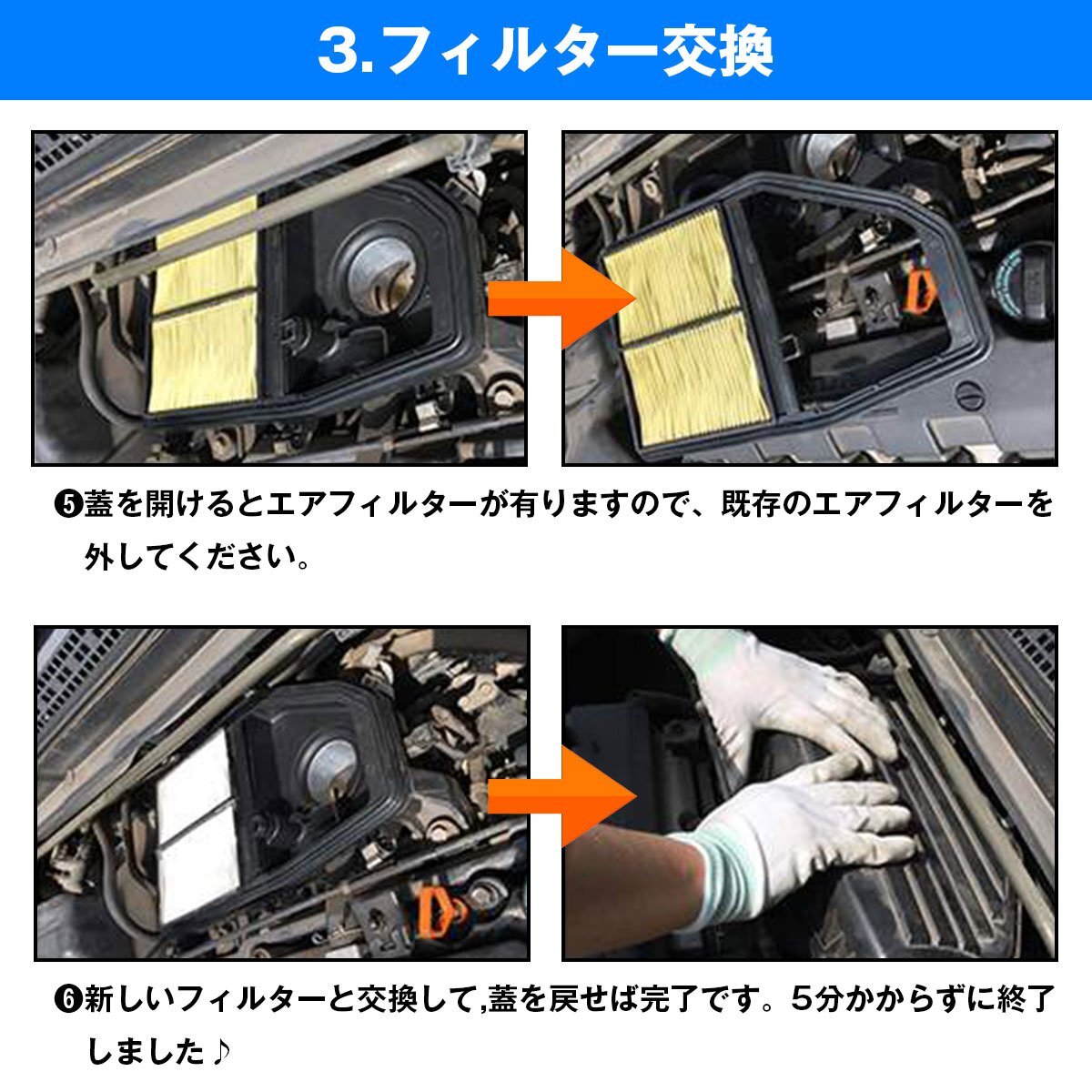 3.フィルター交換

❺蓋を開けるとエアフィルターが有りますので、既存のエアフィルターを外してください。

❻新しいフィルターと交換して,蓋を戻せば完了です。5分かからずに終了しました♪