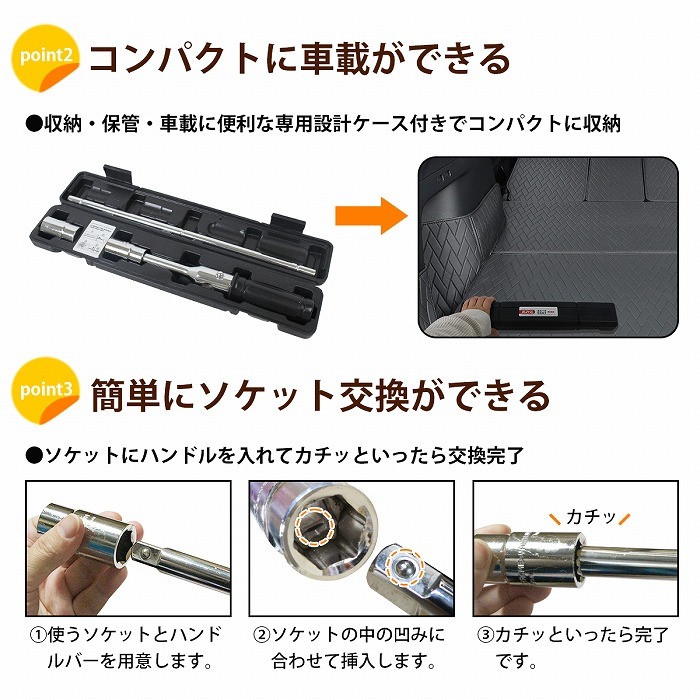 point2 コンパクトに車載ができる

●収納・保管・車載に便利な専用設計ケース付きでコンパクトに収納

point3 簡単にソケット交換ができる

●ソケットにハンドルを入れてカチッといったら交換完了

カチッ

①使うソケットとハンドルバーを用意します。

②ソケットの中の凹みに合わせて挿入します。

③カチッといったら完了です。