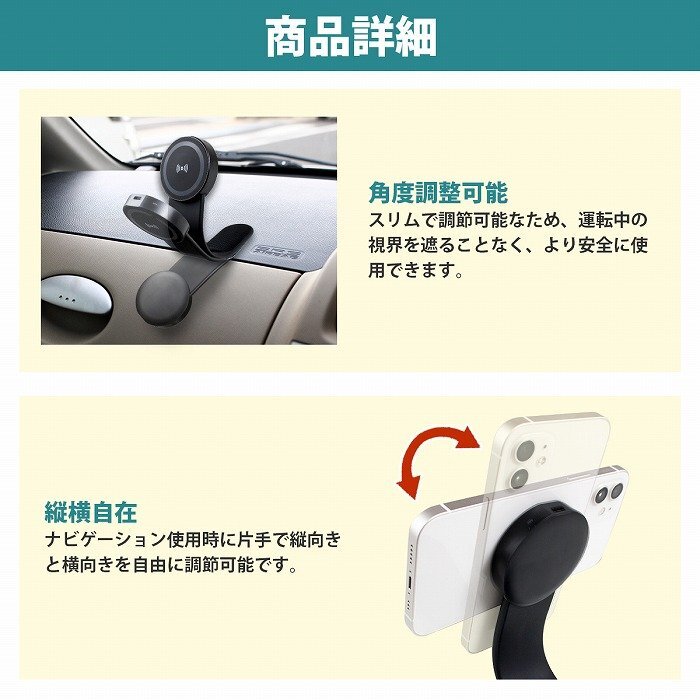 商品詳細

角度調整可能
スリムで調節可能なため、運転中の視界を遮ることなく、より安全に使用できます。

縦横自在
ナビゲーション使用時に片手で縦向きと横向きを自由に調節可能です。