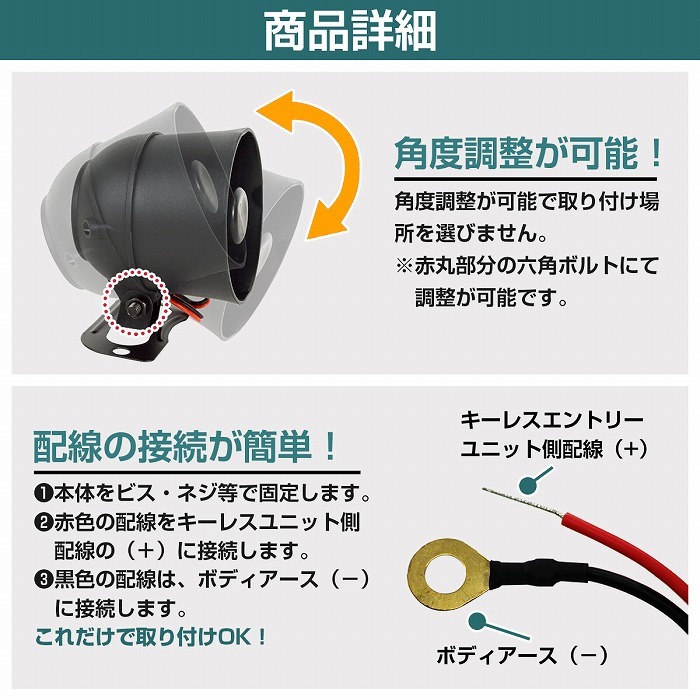 商品詳細

角度調整が可能！

角度調整が可能で取り付け場所を選びません。
※赤丸部分の六角ボルトにて調整が可能です。

配線の接続が簡単！

❶本体をビス・ネジ等で固定します。
❷赤色の配線をキーレスユニット側配線の（＋）に接続します。
❸黒色の配線は、ボディアース（－）に接続します。
これだけで取り付けOK！

キーレスエントリーユニット側配線（＋）

ボディアース（－）