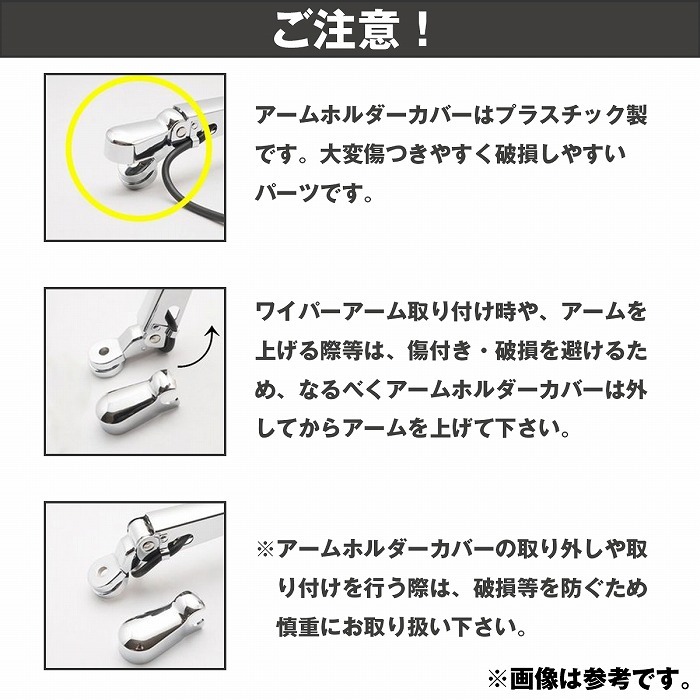 ご注意！

アームホルダーカバーはプラスチック製です。大変傷つきやすく破損しやすいパーツです。

ワイパーアーム取り付け時や、アームを上げる際等は、傷付き・破損を避けるため、なるべくアームホルダーカバーは外してからアームを上げて下さい。

※アームホルダーカバーの取り外しや取り付けを行う際は、破損等を防ぐため慎重にお取り扱い下さい。

※画像は参考です。