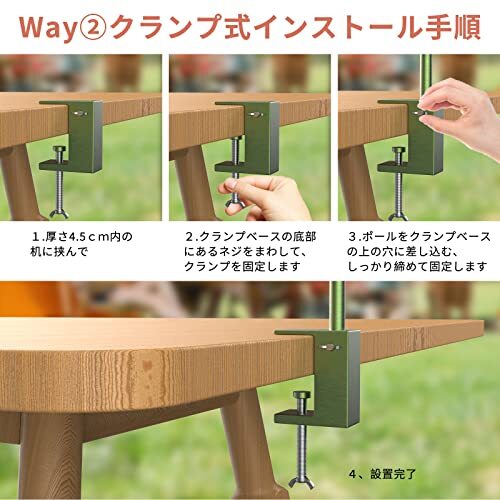 Way②クランプ式インストール手順

1.厚さ4.5cm内の机に挟んで

2.クランプベースの底部にあるネジをまわして、クランプを固定します

3.ポールをクランプベースの上の穴に差し込む、しっかり締めて固定します

4、設置完了