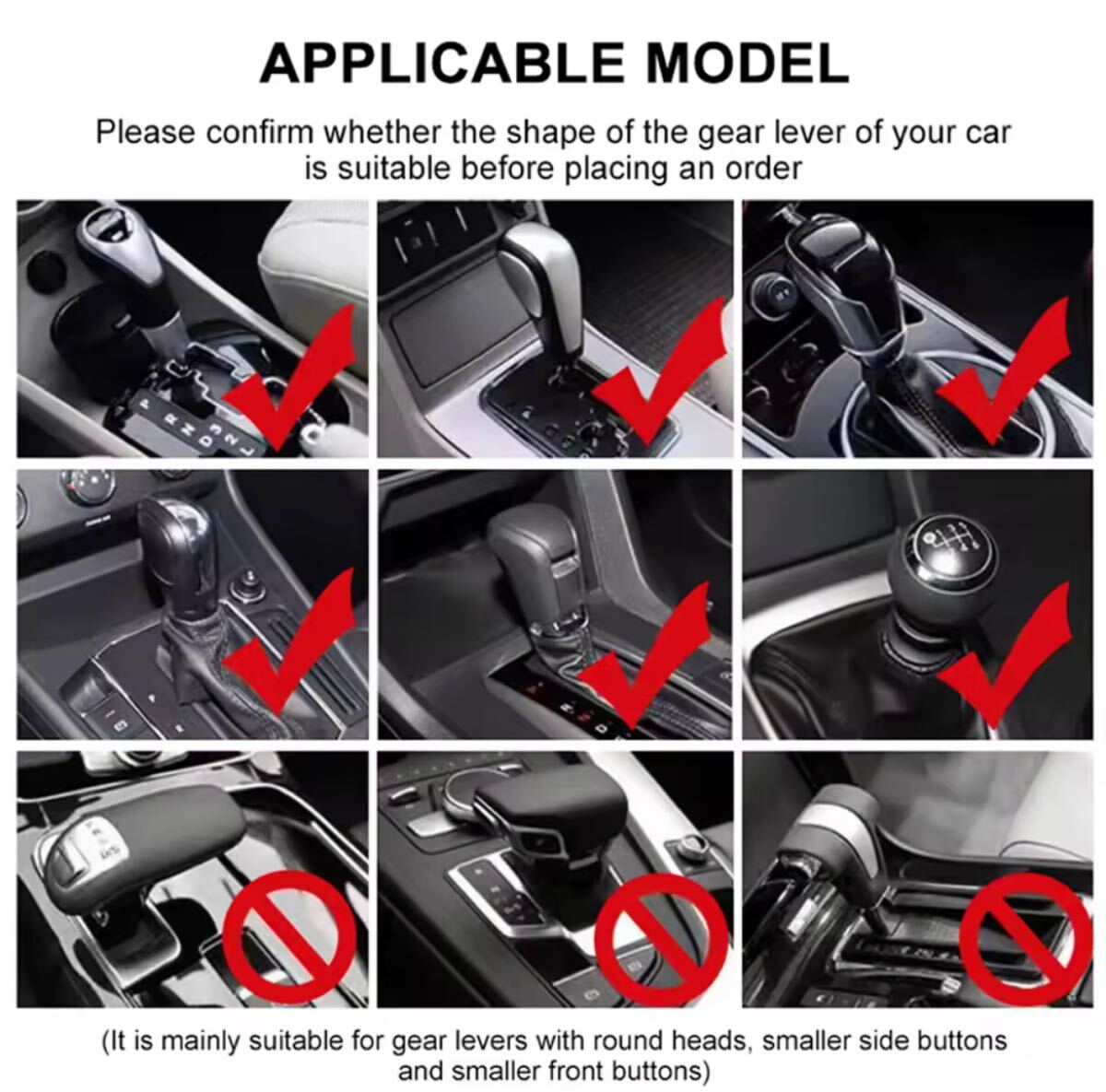 APPLICABLE MODEL

Please confirm whether the shape of the gear lever of your car is suitable before placing an order

P R N D 3 2 L

(It is mainly suitable for gear levers with round heads, smaller side buttons and smaller front buttons)