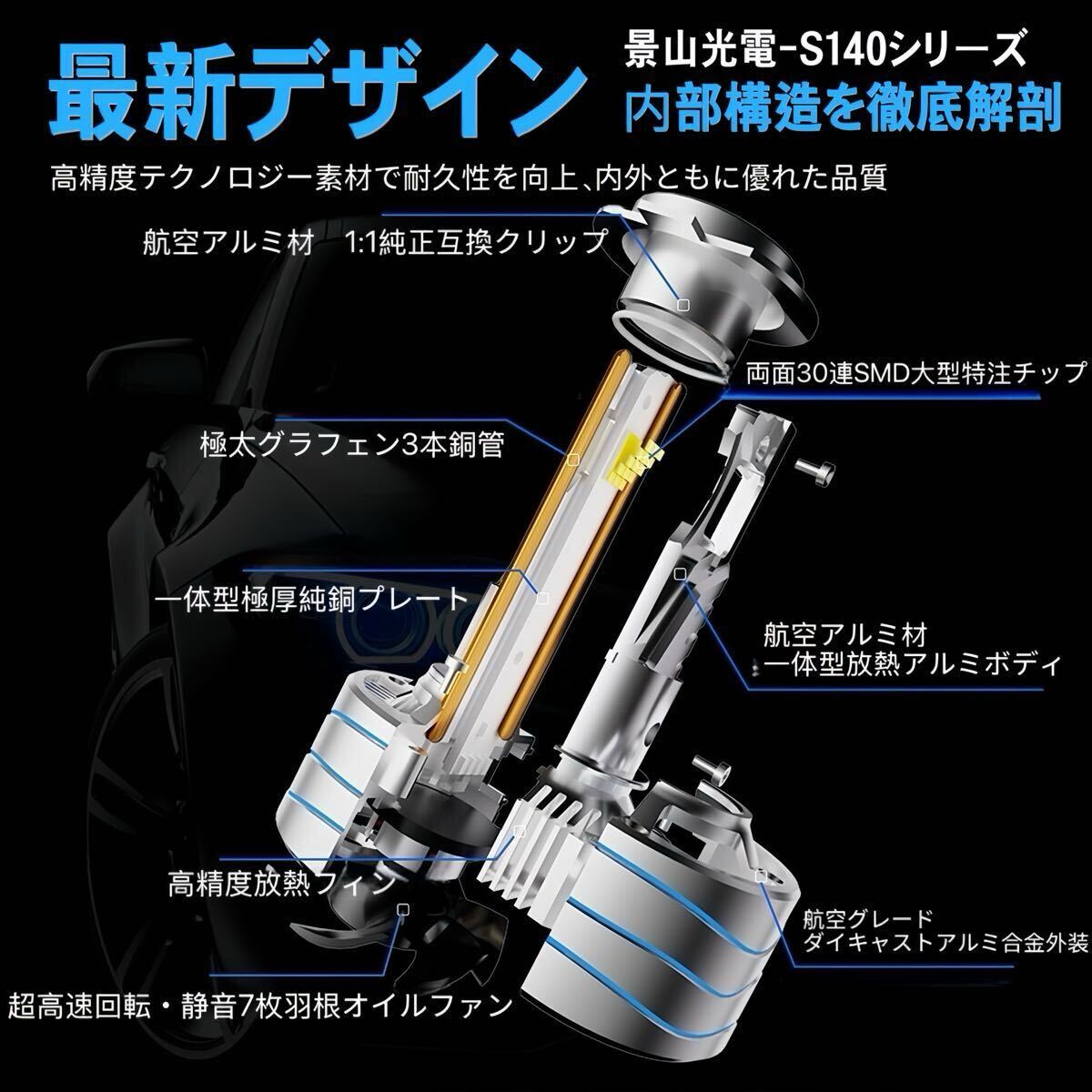 最新デザイン

景山光電-S140シリーズ
内部構造を徹底解剖

高精度テクノロジー素材で耐久性を向上､内外ともに優れた品質

航空アルミ材　1:1純正互換クリップ

両面30連SMD大型特注チップ

極太グラフェン3本銅管

一体型極厚純銅プレート

航空アルミ材
一体型放熱アルミボディ

高精度放熱フィン

航空グレード
ダイキャストアルミ合金外装

超高速回転・静音7枚羽根オイルファン