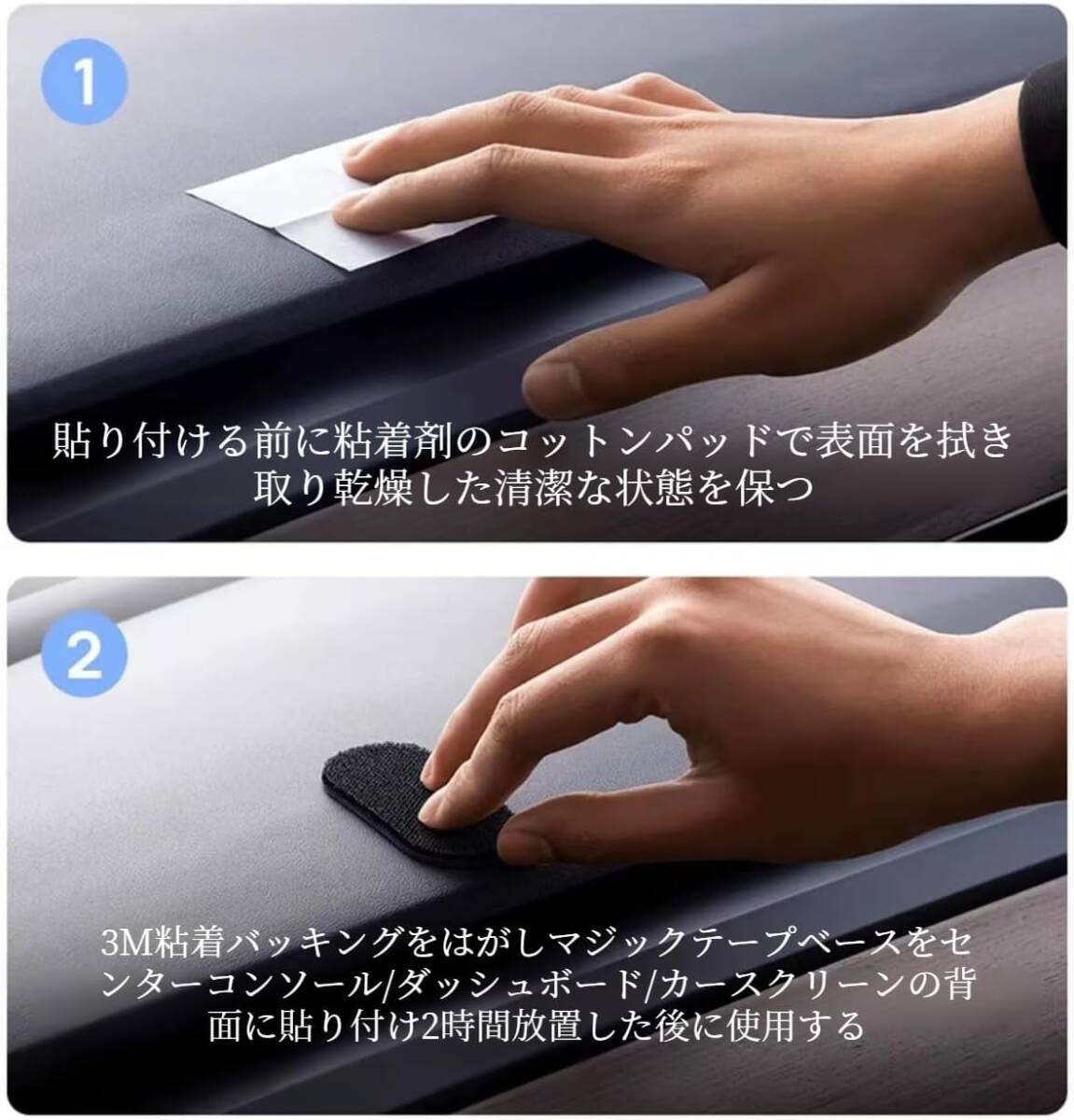 1

貼り付ける前に粘着剤のコットンパッドで表面を拭き取り乾燥した清潔な状態を保つ

2

3M粘着バッキングをはがしマジックテープベースをセンターコンソール/ダッシュボード/カースクリーンの背面に貼り付け2時間放置した後に使用する