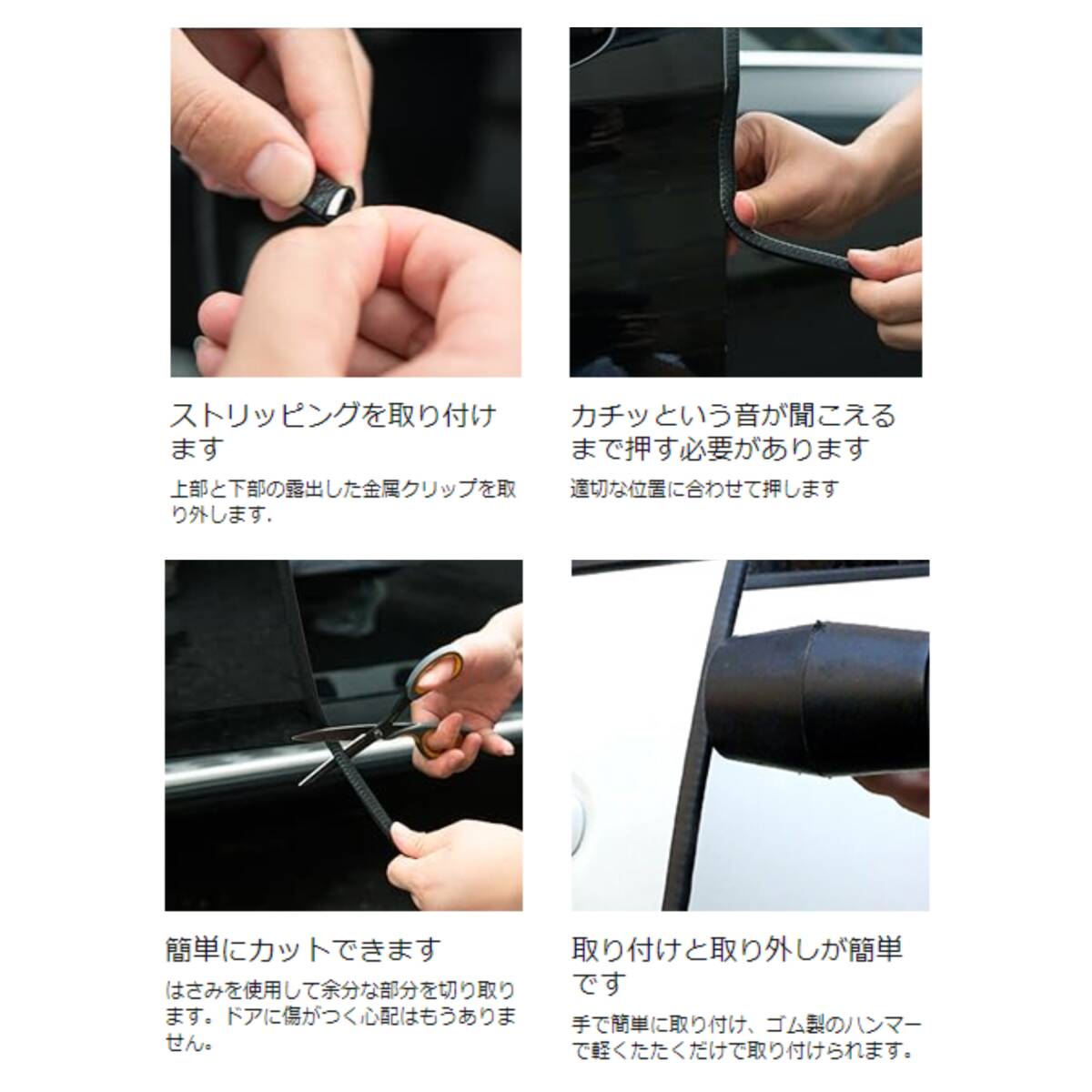 ストリッピングを取り付けます

上部と下部の露出した金属クリップを取り外します.

カチッという音が聞こえるまで押す必要があります

適切な位置に合わせて押します

簡単にカットできます

はさみを使用して余分な部分を切り取ります。ドアに傷がつく心配はもうありません。

取り付けと取り外しが簡単です

手で簡単に取り付け、ゴム製のハンマーで軽くたたくだけで取り付けられます。