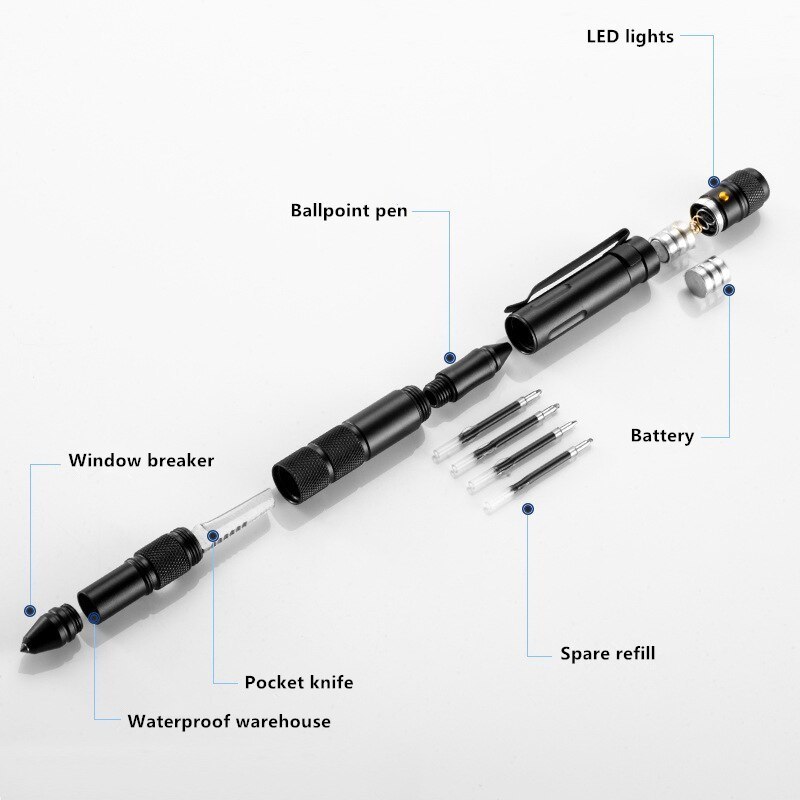 LED lights

Ballpoint pen

Battery

Window breaker

Spare refill

Pocket knife

Waterproof warehouse