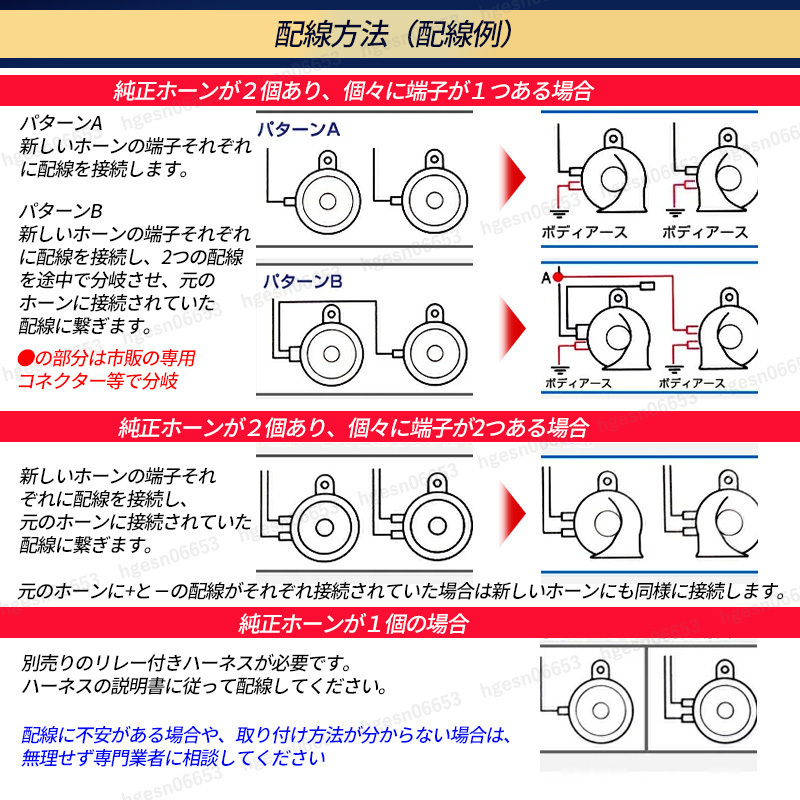 配線方法（配線例）

純正ホーンが２個あり、個々に端子が１つある場合

パターンA
新しいホーンの端子それぞれに配線を接続します。

パターンB
新しいホーンの端子それぞれに配線を接続し、2つの配線を途中で分岐させ、元のホーンに接続されていた配線に繋ぎます。

●の部分は市販の専用コネクター等で分岐

パターンA

ボディアース　ボディアース

パターンB

A

ボディアース　ボディアース

純正ホーンが２個あり、個々に端子が2つある場合

新しいホーンの端子それぞれに配線を接続し、元のホーンに接続されていた配線に繋ぎます。

元のホーンに+と－の配線がそれぞれ接続されていた場合は新しいホーンにも同様に接続します。

純正ホーンが１個の場合

別売りのリレー付きハーネスが必要です。
ハーネスの説明書に従って配線してください。

配線に不安がある場合や、取り付け方法が分からない場合は、無理せず専門業者に相談してください

hgesn06653