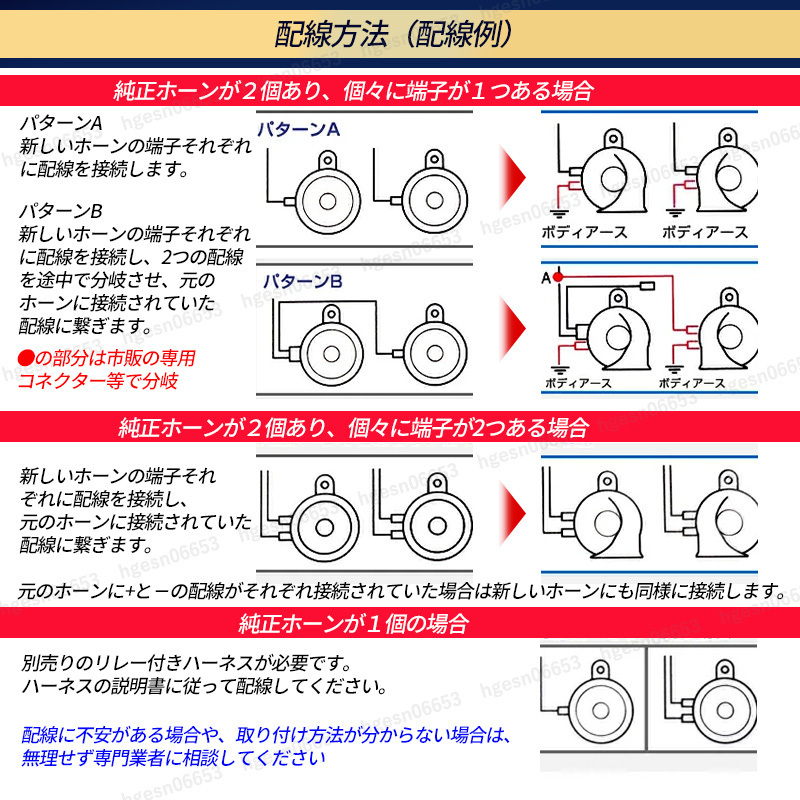 配線方法（配線例）

純正ホーンが２個あり、個々に端子が１つある場合

パターンA
新しいホーンの端子それぞれに配線を接続します。

パターンB
新しいホーンの端子それぞれに配線を接続し、2つの配線を途中で分岐させ、元のホーンに接続されていた配線に繋ぎます。

●の部分は市販の専用コネクター等で分岐

パターンA

ボディアース　ボディアース

パターンB

A

ボディアース　ボディアース

純正ホーンが２個あり、個々に端子が2つある場合

新しいホーンの端子それぞれに配線を接続し、元のホーンに接続されていた配線に繋ぎます。

元のホーンに+と－の配線がそれぞれ接続されていた場合は新しいホーンにも同様に接続します。

純正ホーンが１個の場合

別売りのリレー付きハーネスが必要です。
ハーネスの説明書に従って配線してください。

配線に不安がある場合や、取り付け方法が分からない場合は、無理せず専門業者に相談してください

hgesn06653